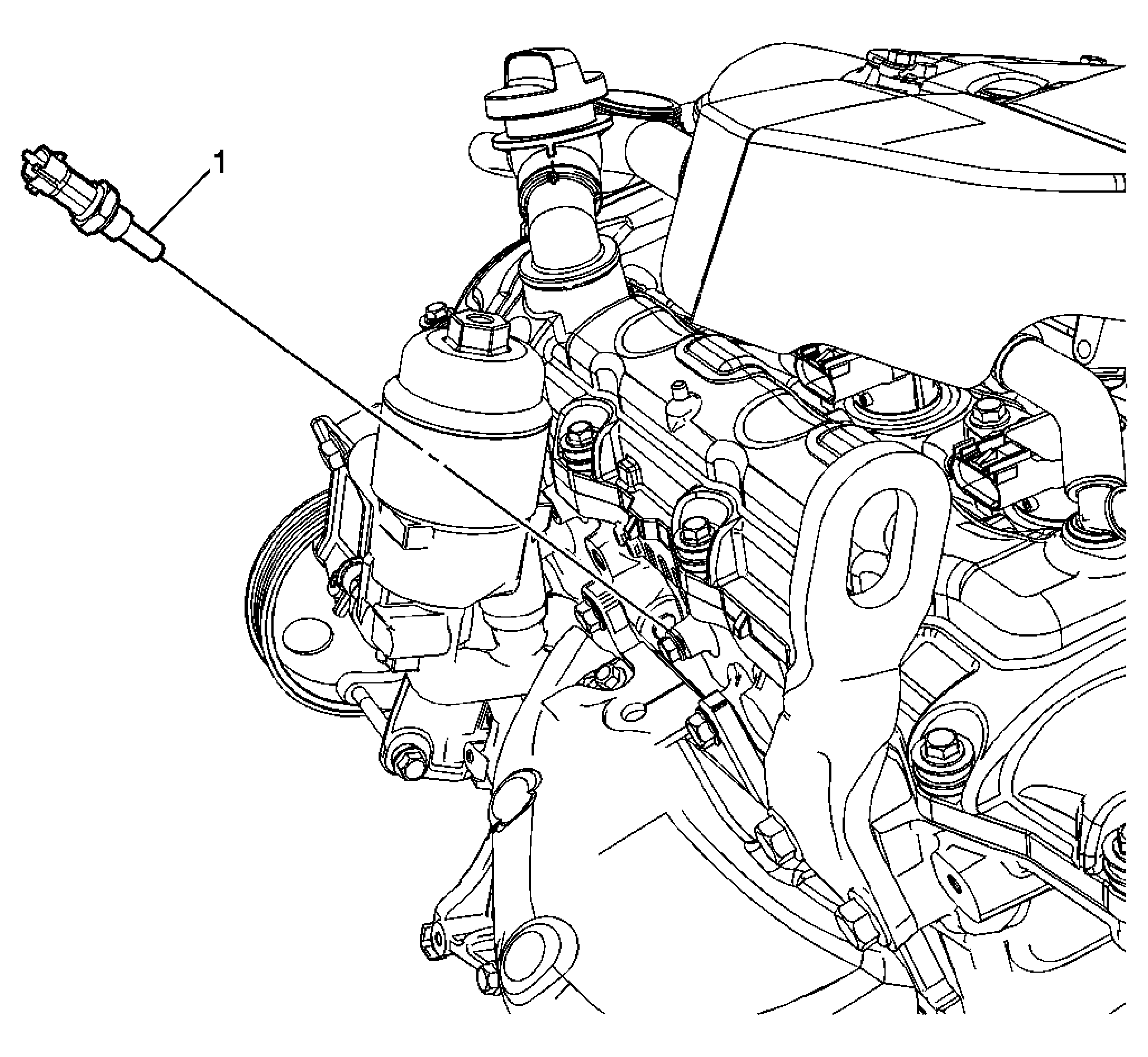 1