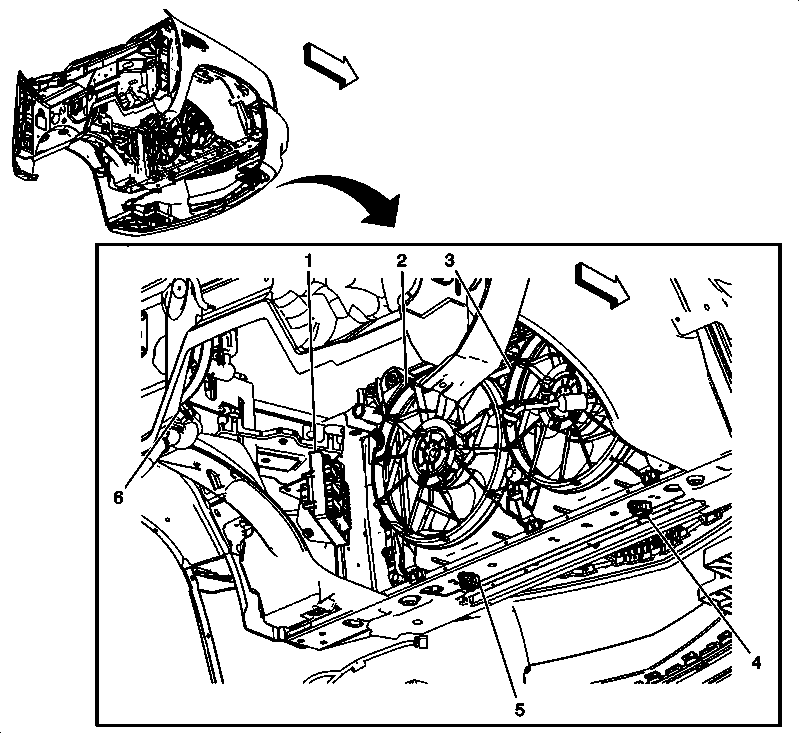 1
2
3
6
4
5