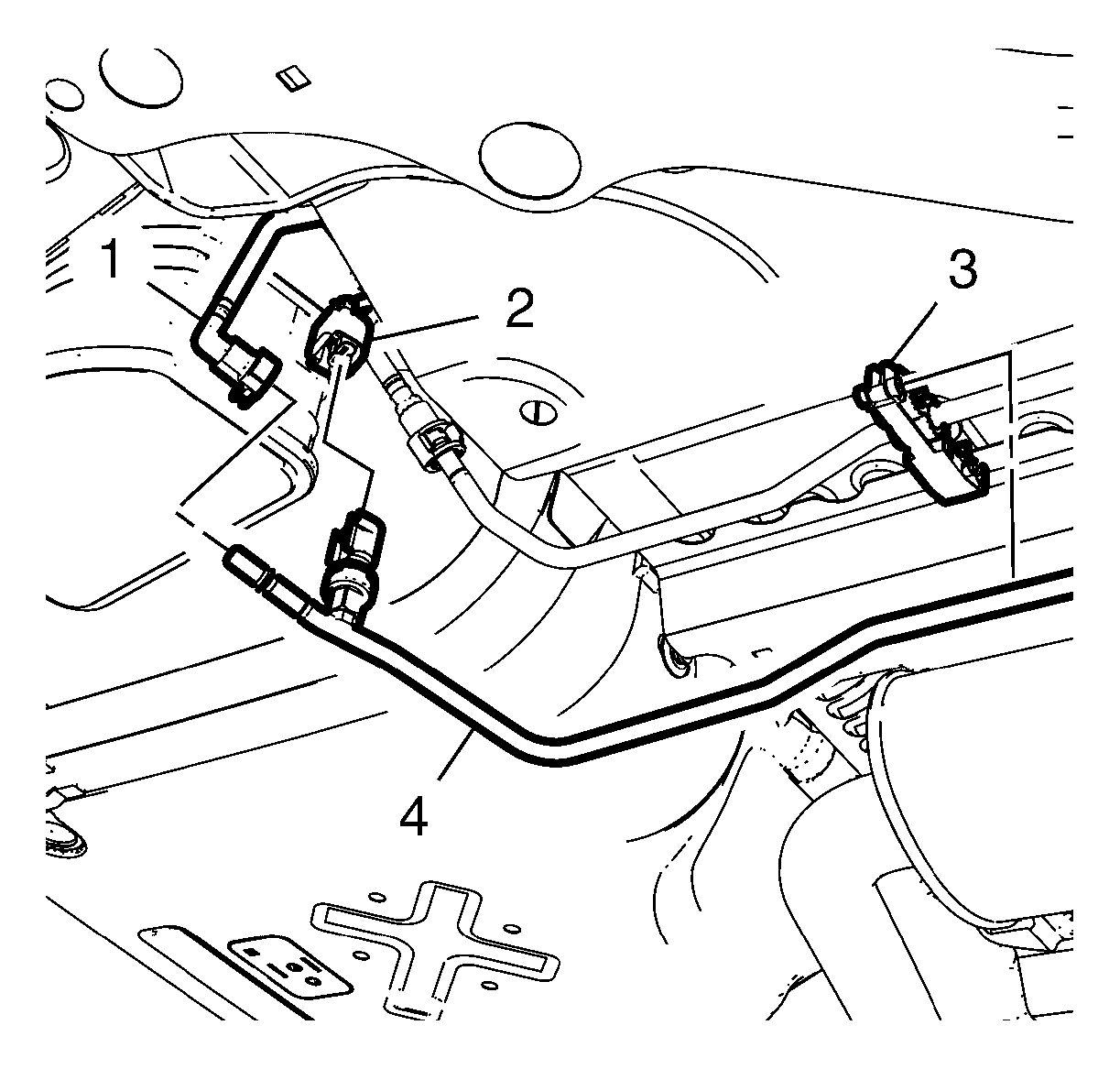 1
2
3
4