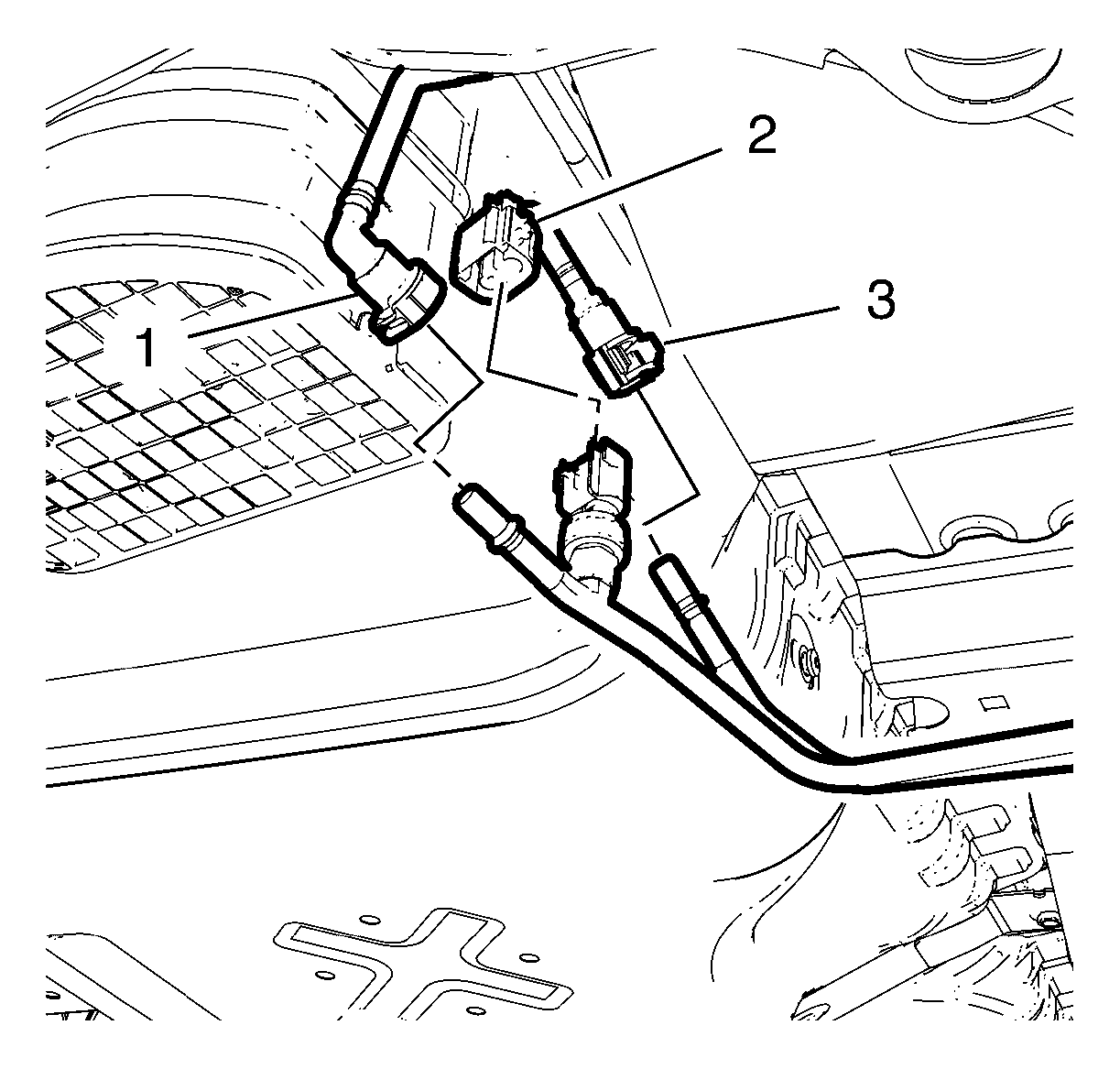 2
3
1