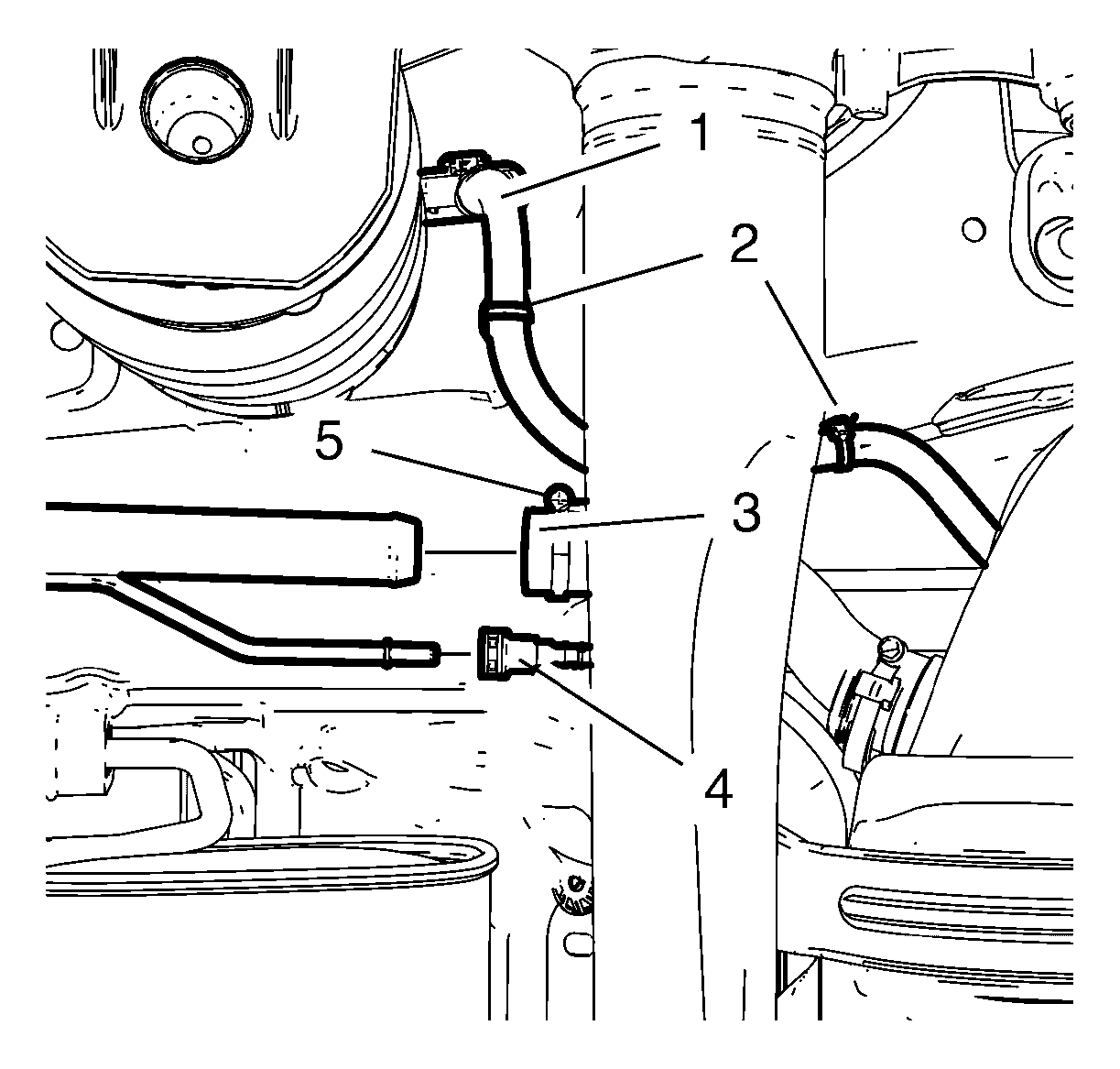 1
2
5
3
4