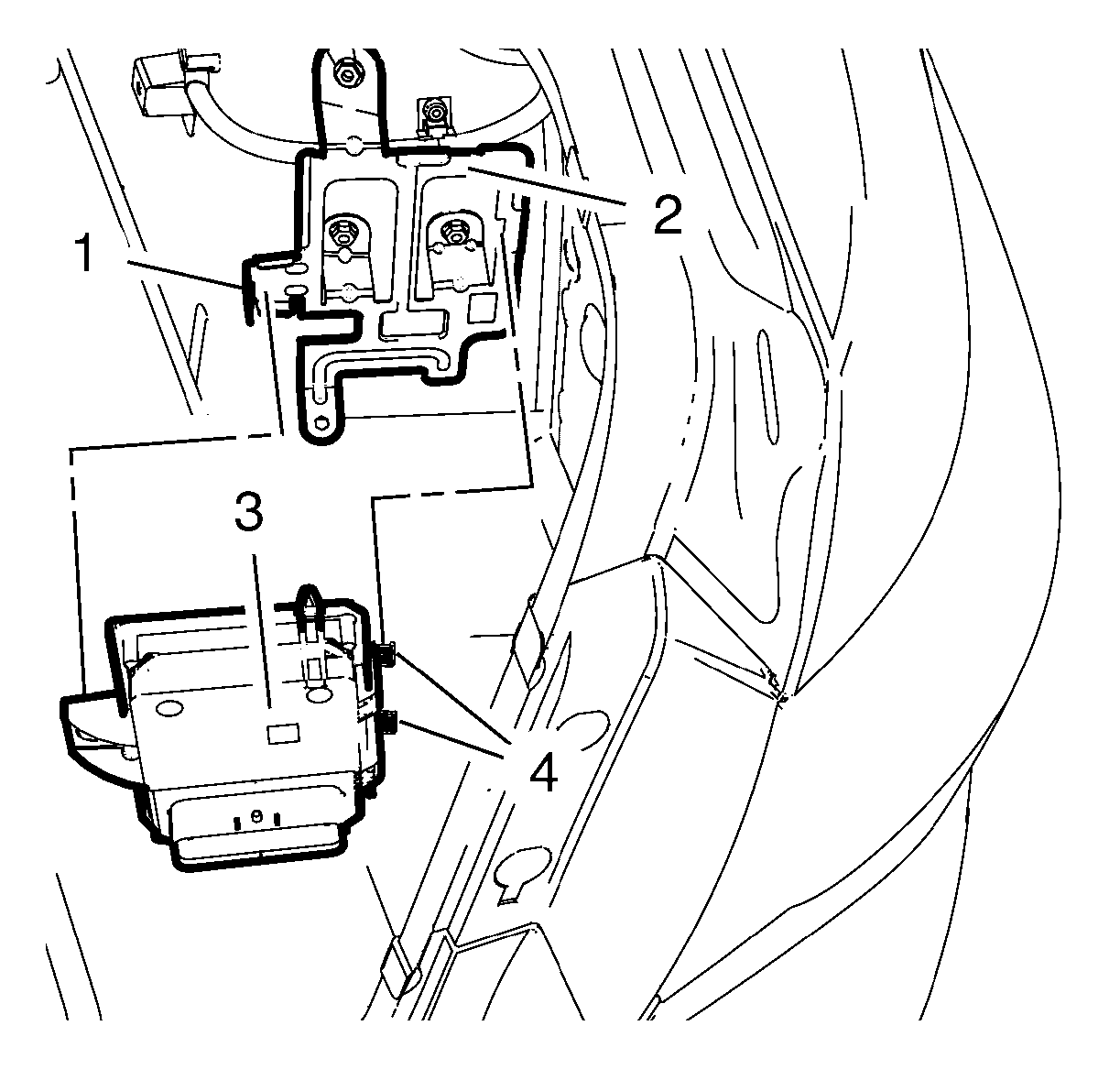 2
1
3
4