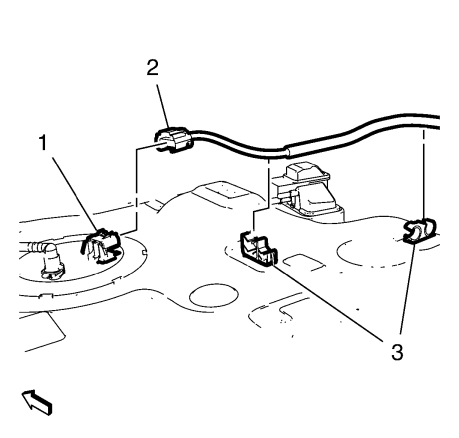 2
1
3