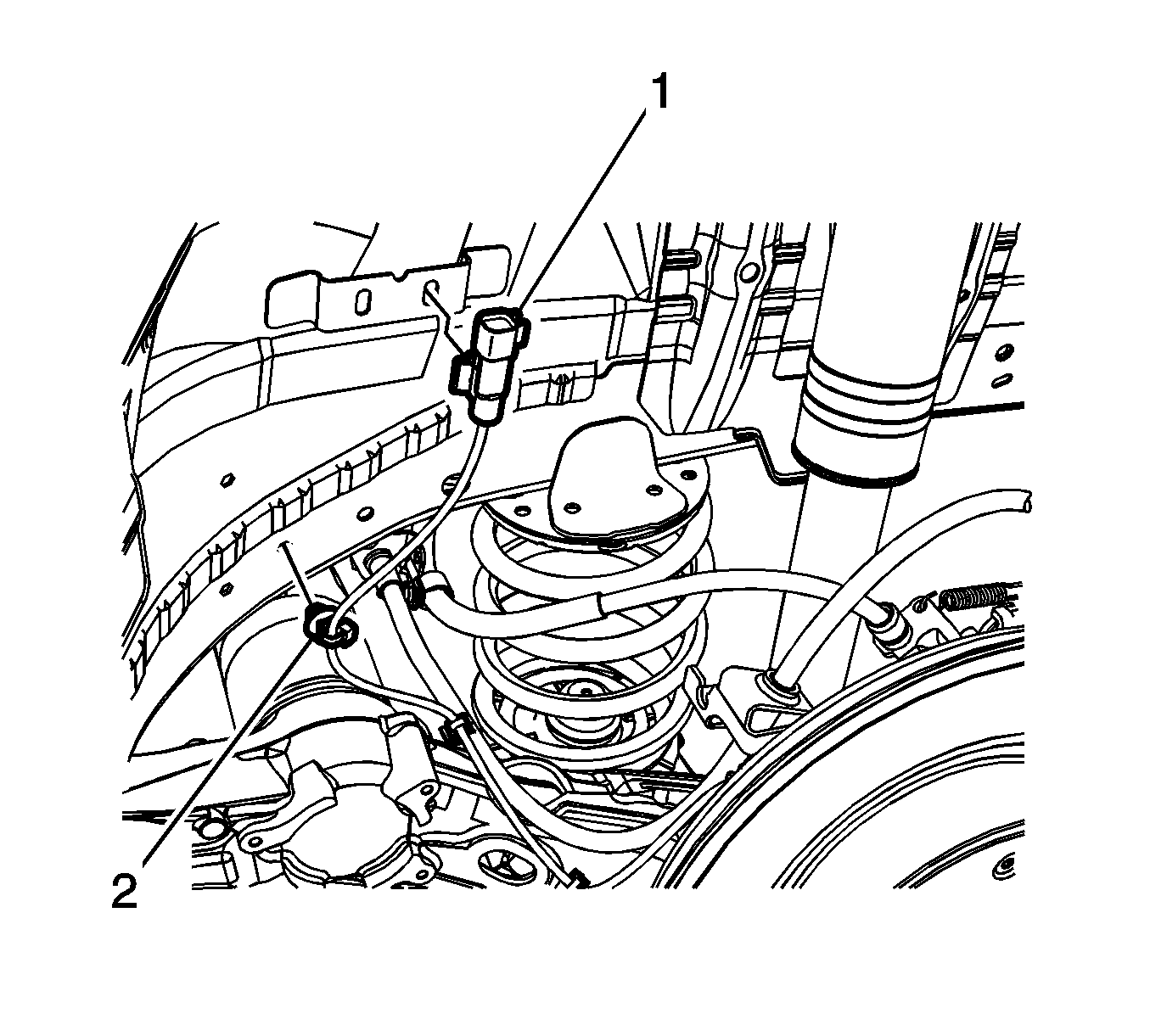 1

2