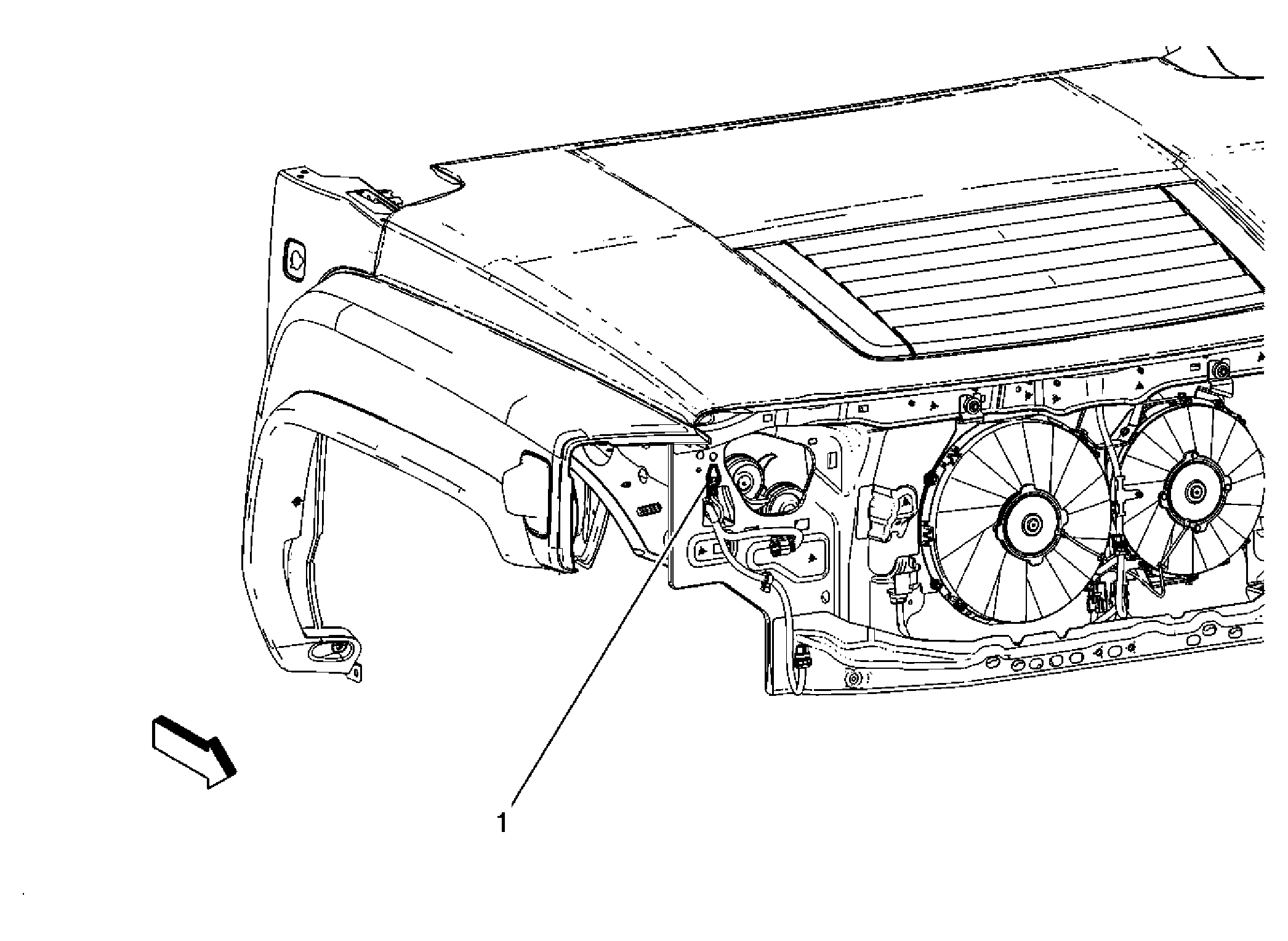 1