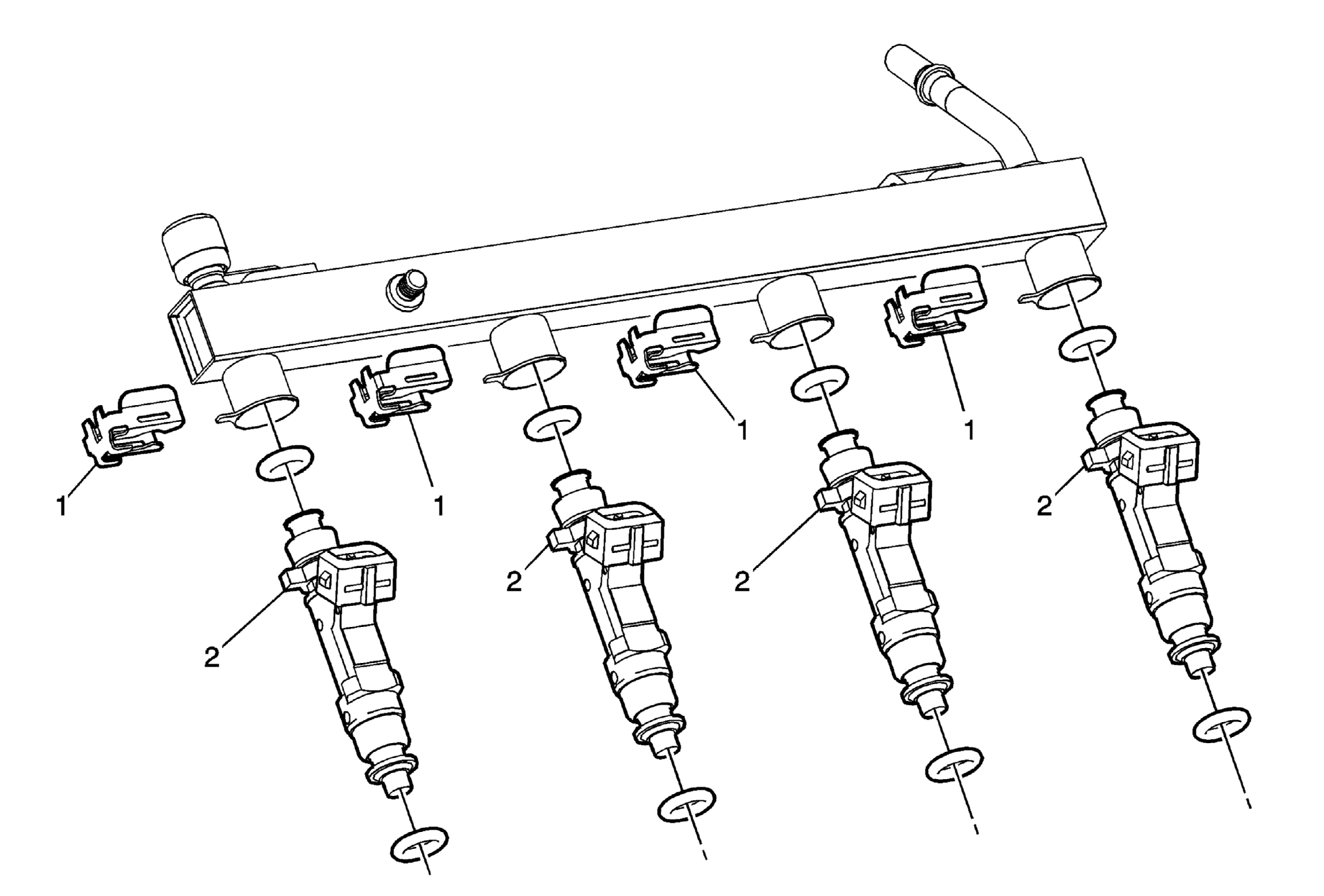 1
1
1
1
2
2
2
2