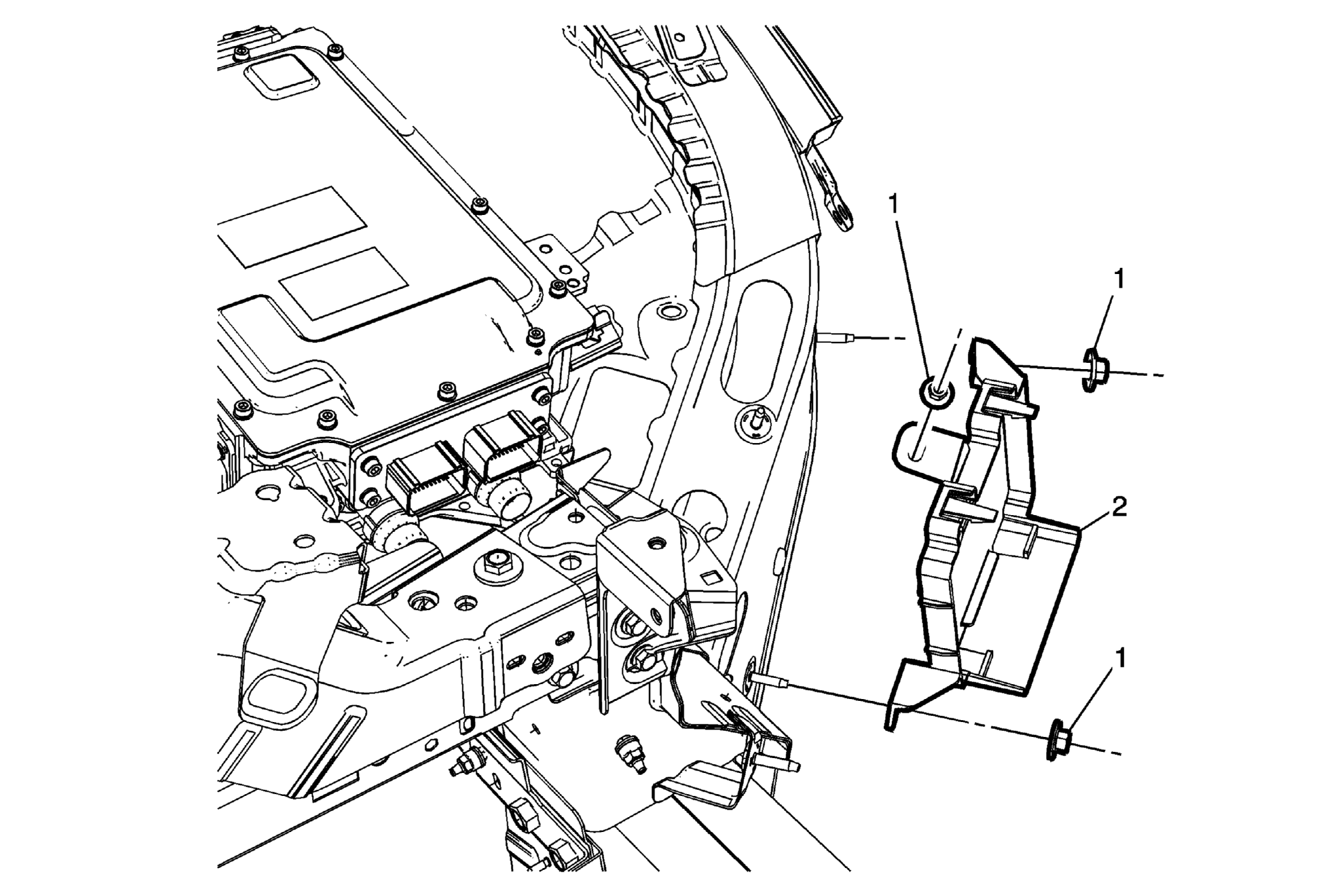 1
1
2
1