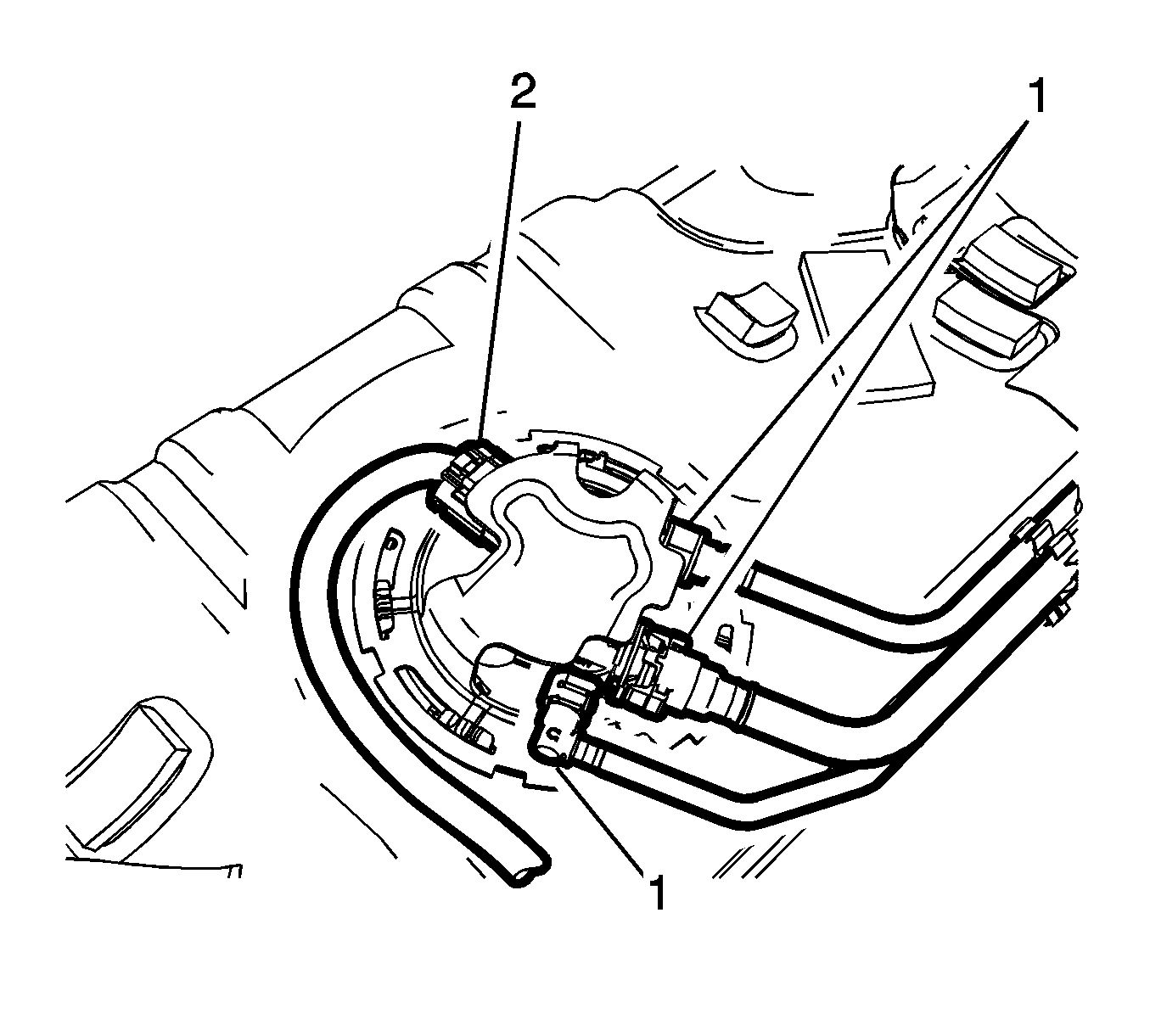 2
1
1