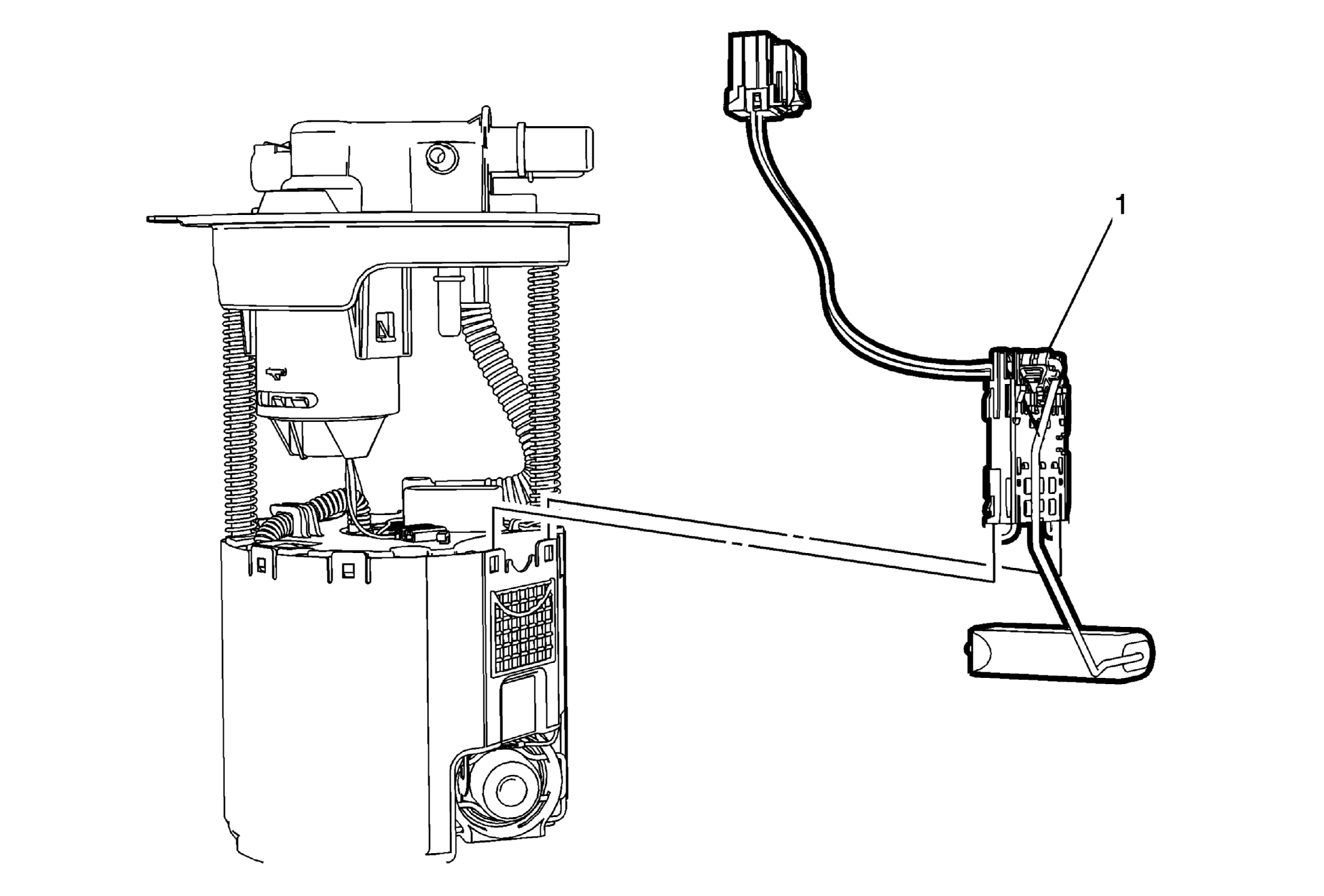 1