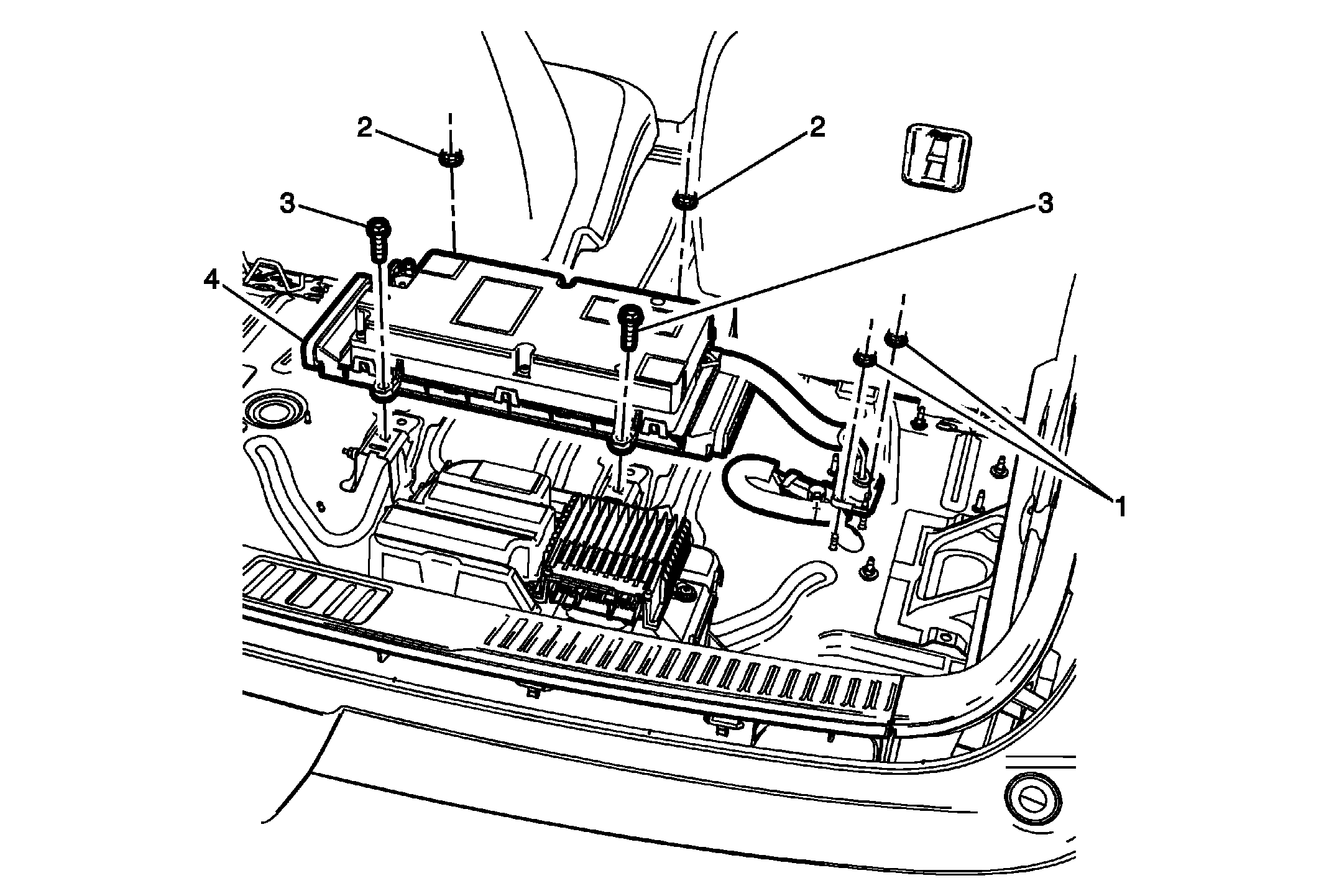 2
2
3
3
4
1