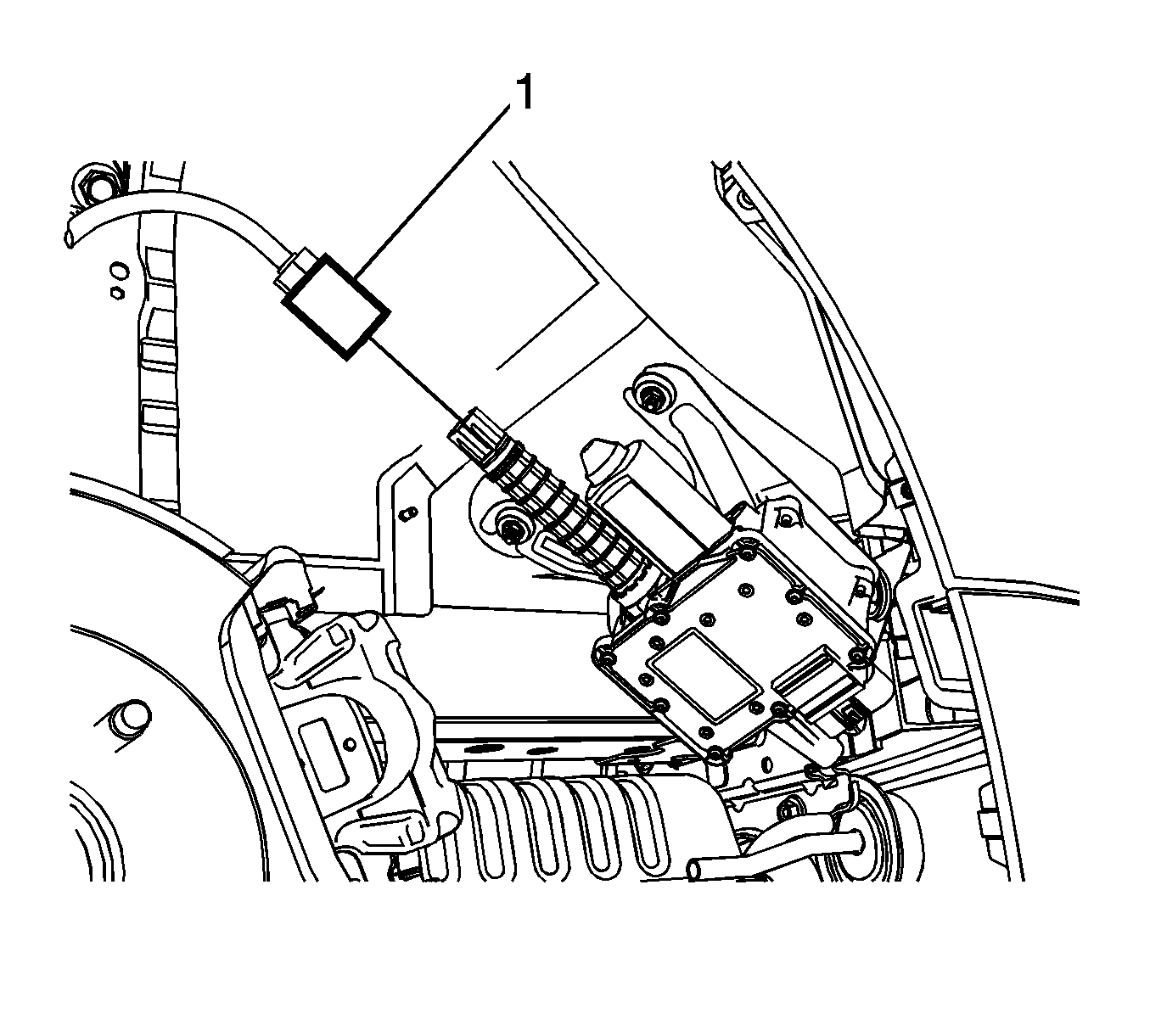 1