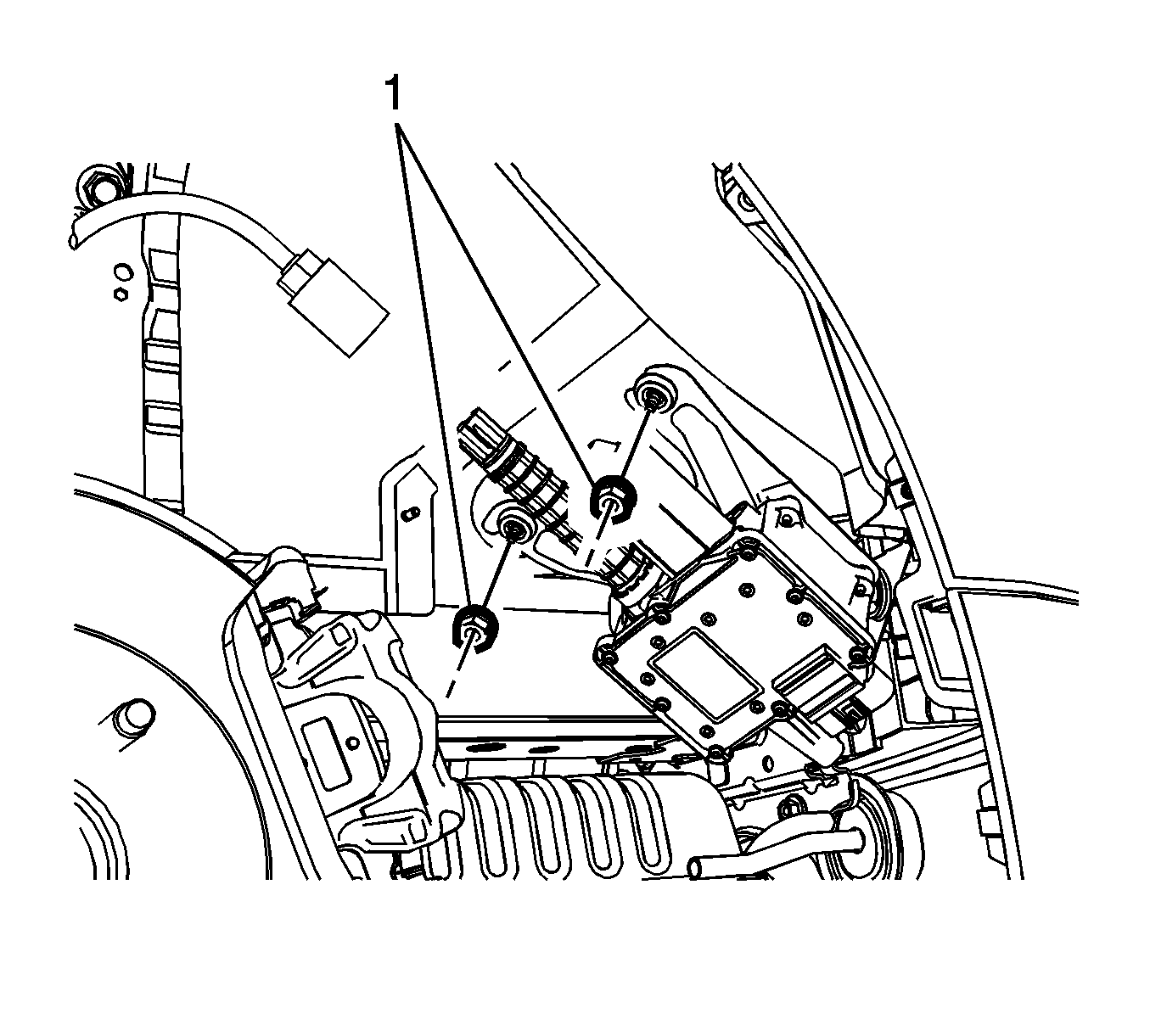 1