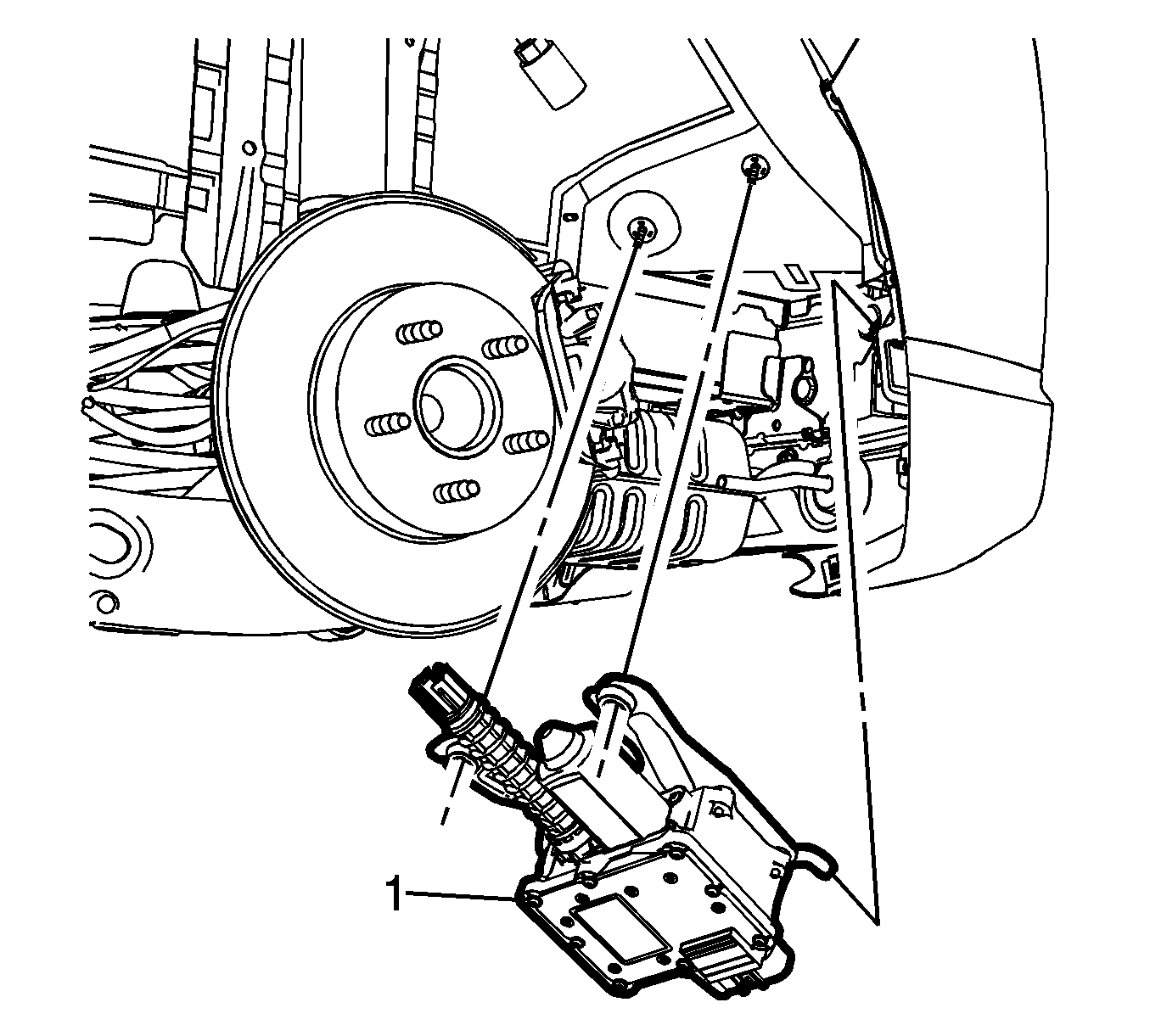 1