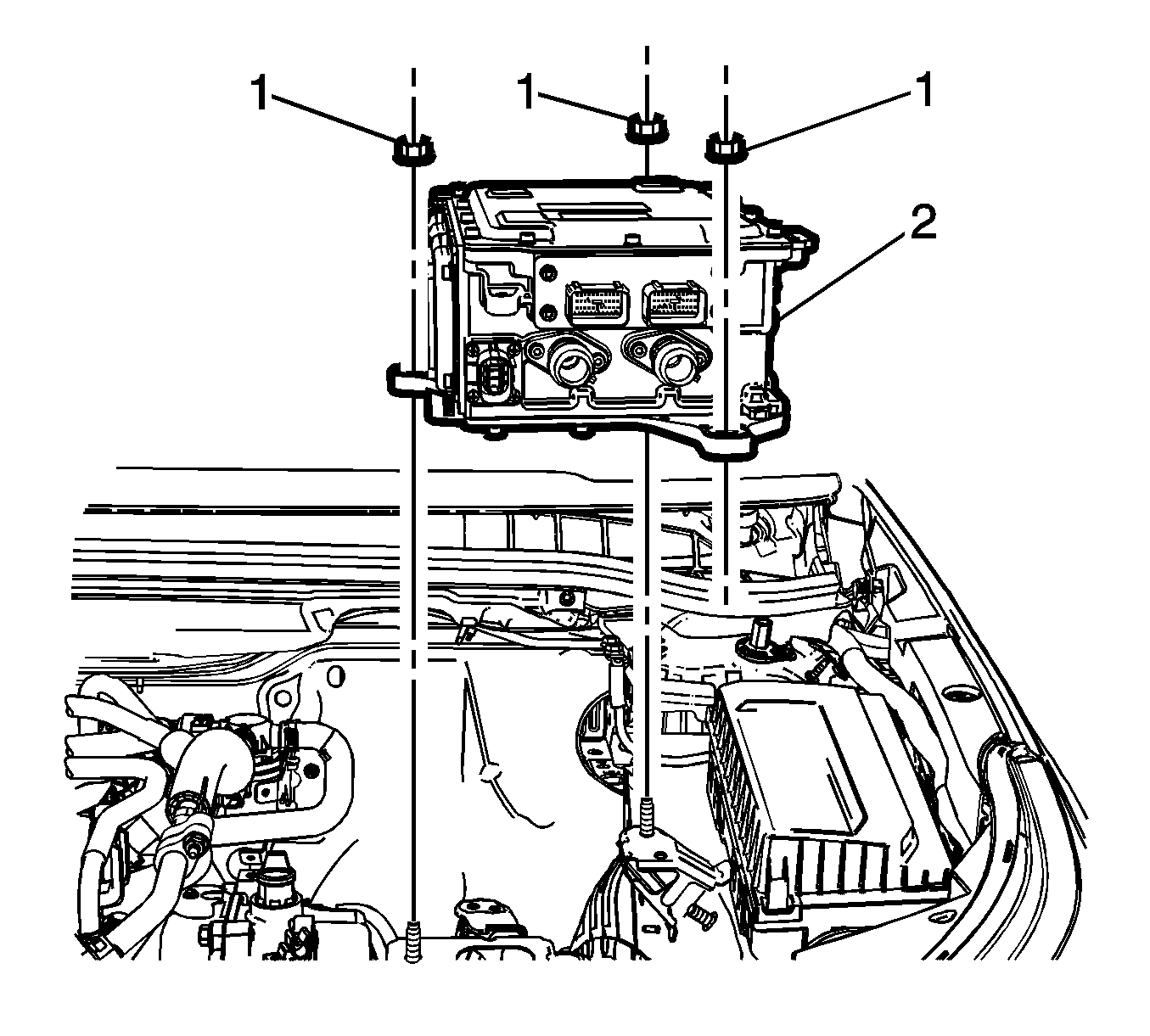 1
1
1
2