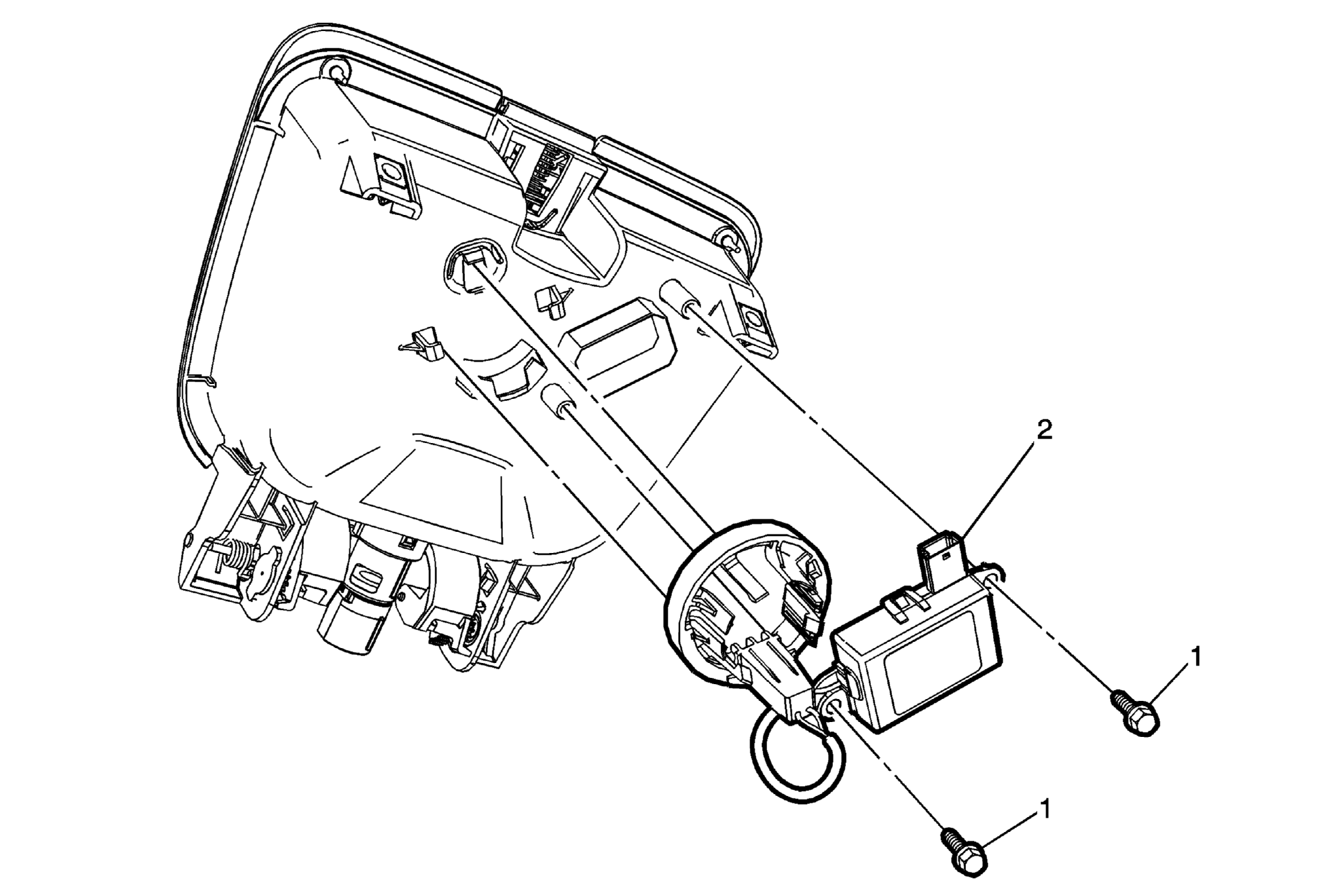 2
1
1