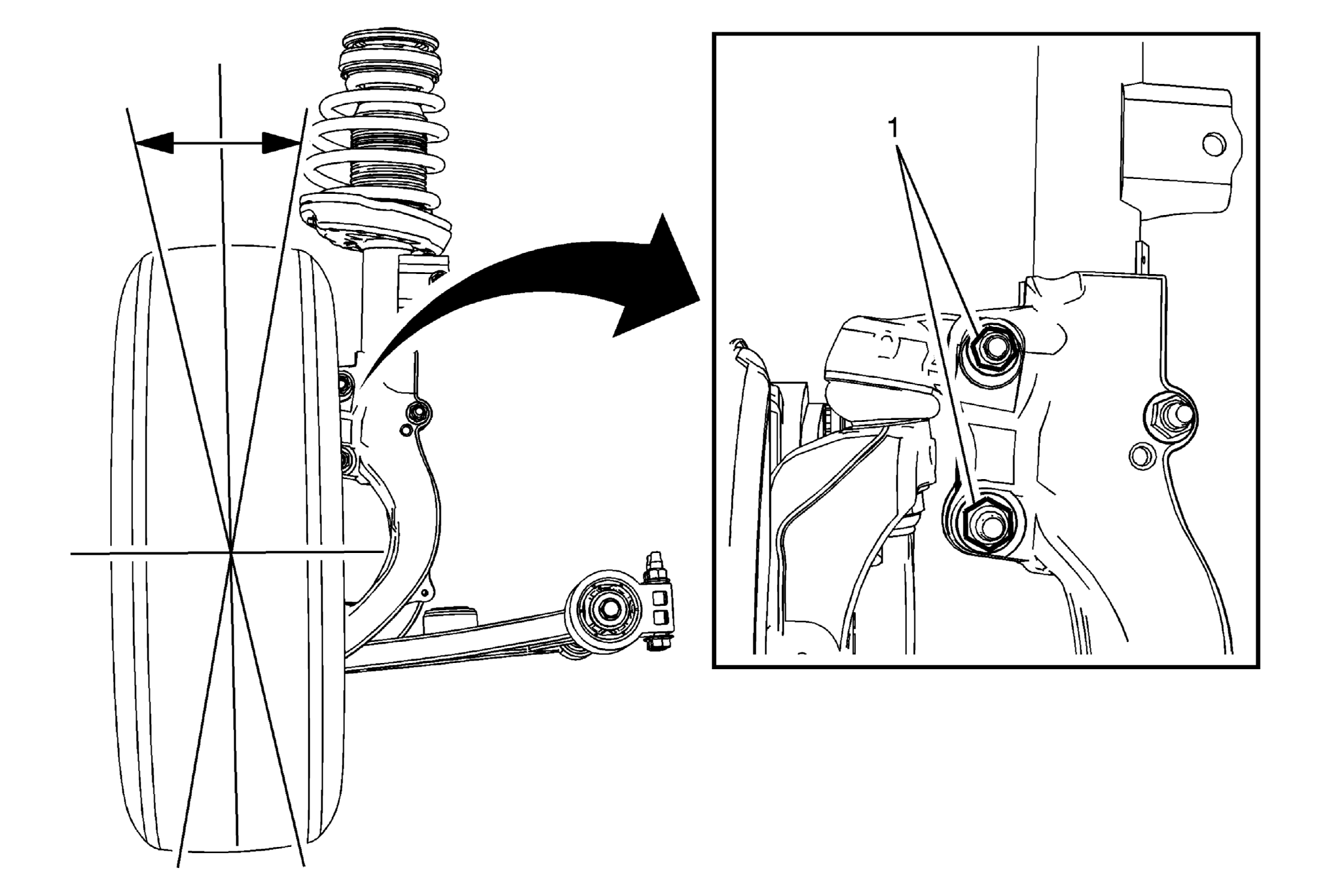 1