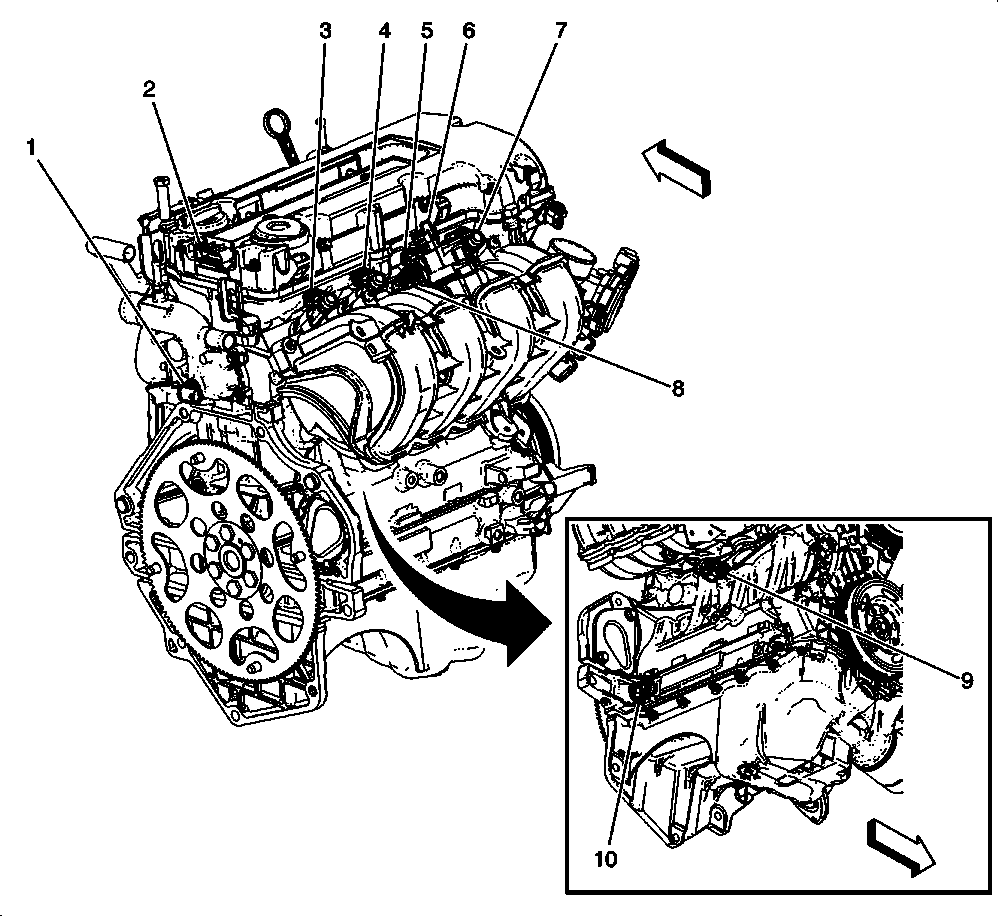 1
2
3
4
5
6
7
8
9
10