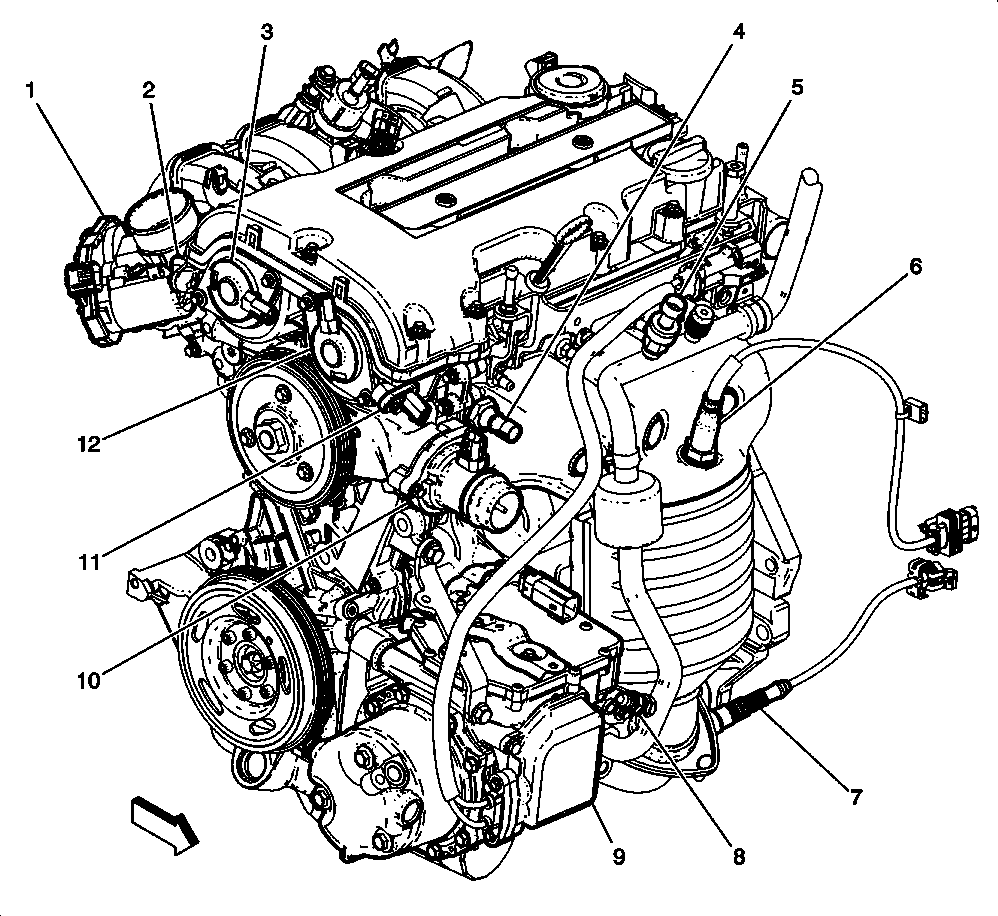 1
2
3
4
5
6
12
11
10
7
9
8