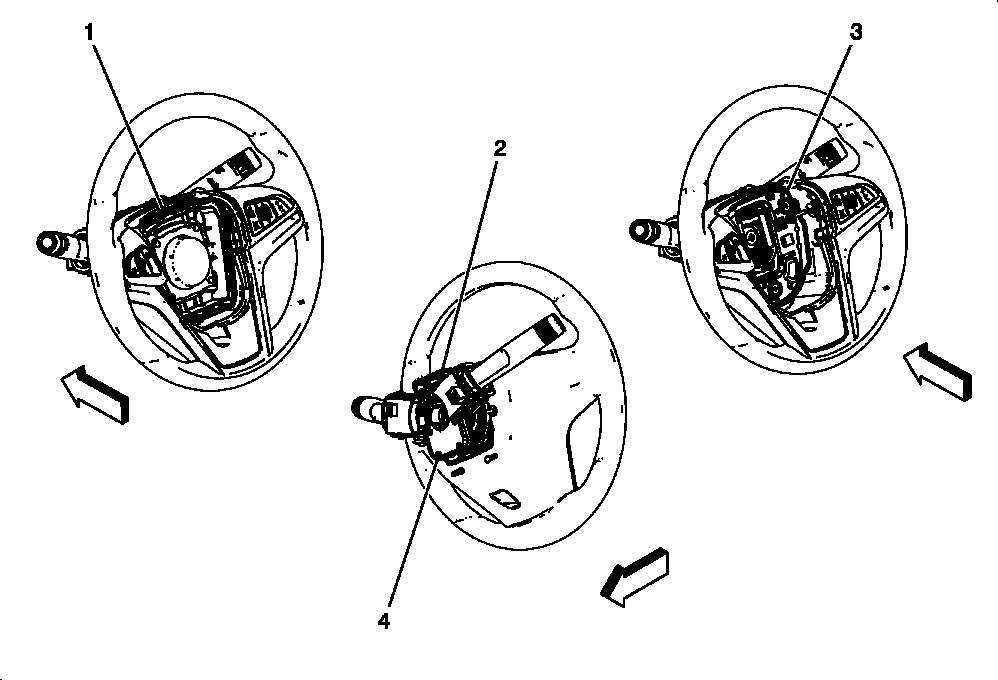 1
2
3
4