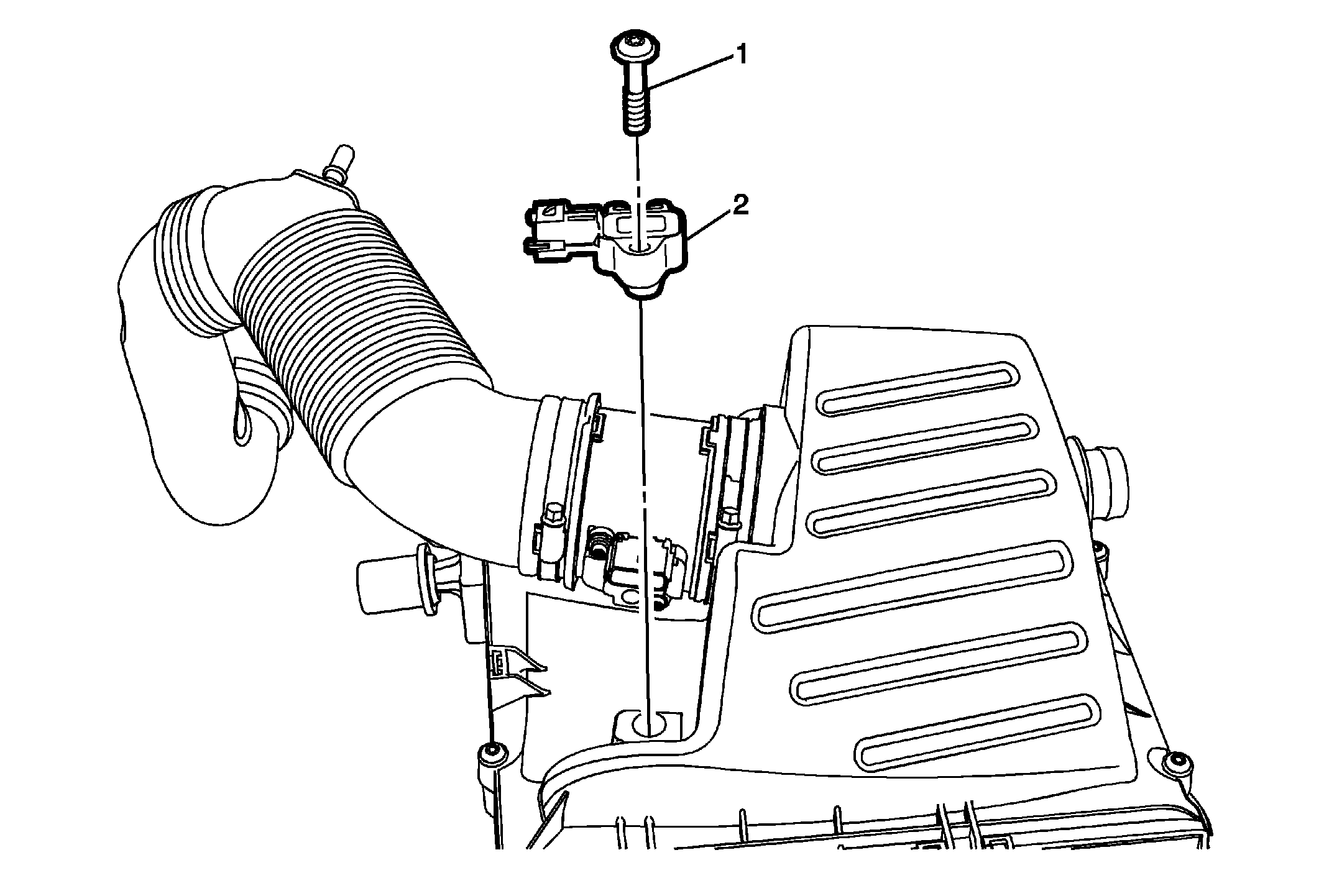 1
2