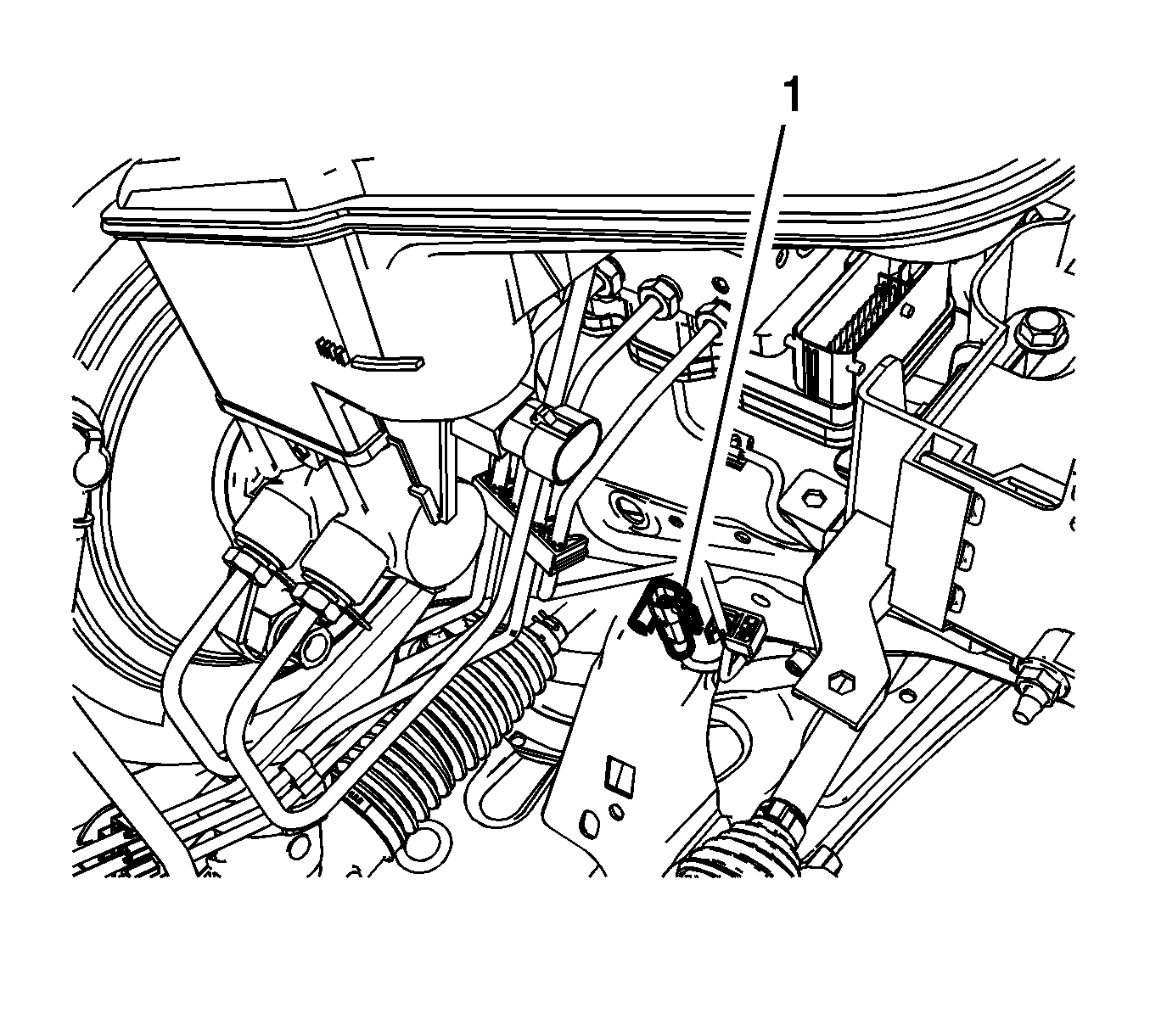 1