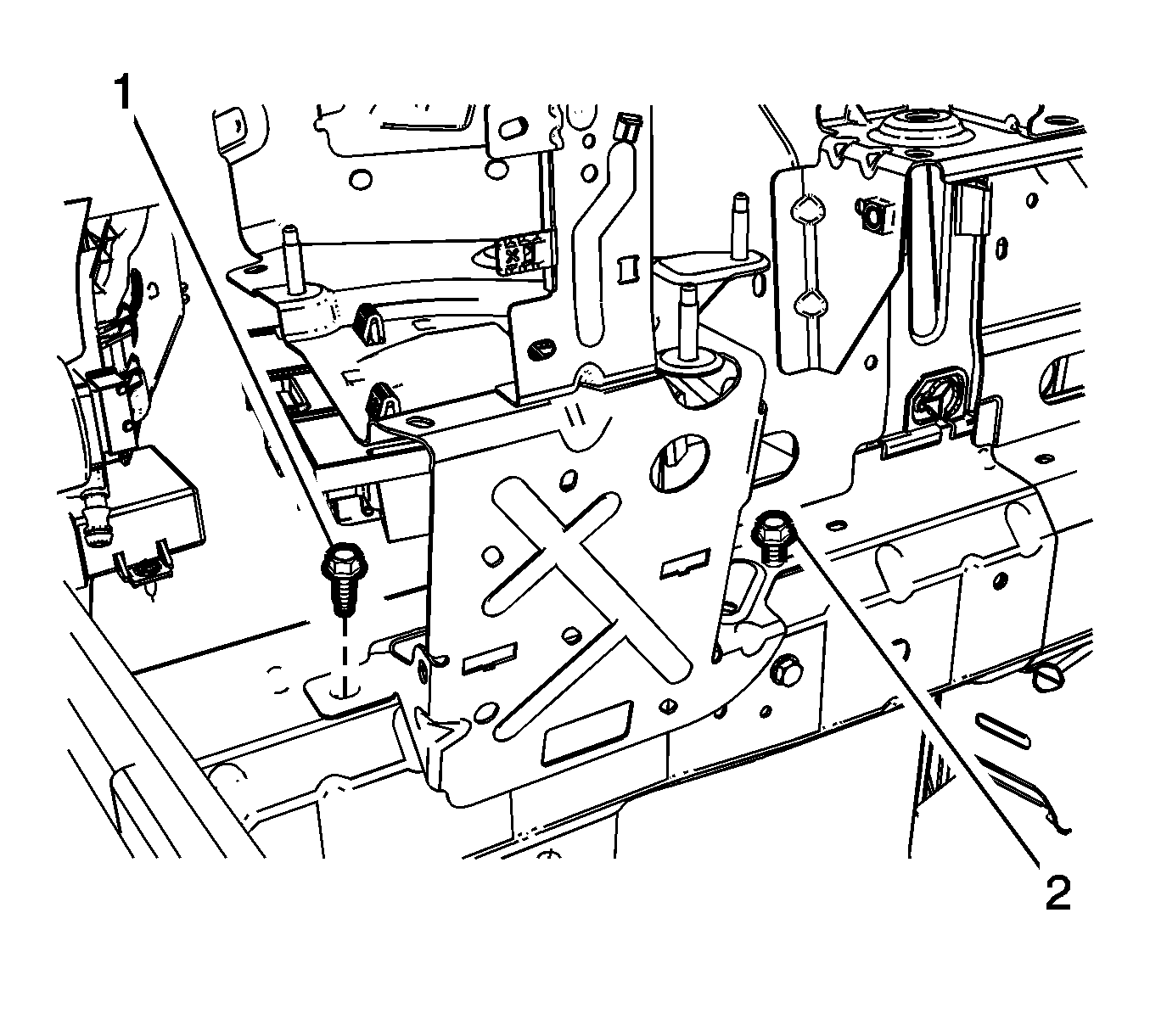 1

2