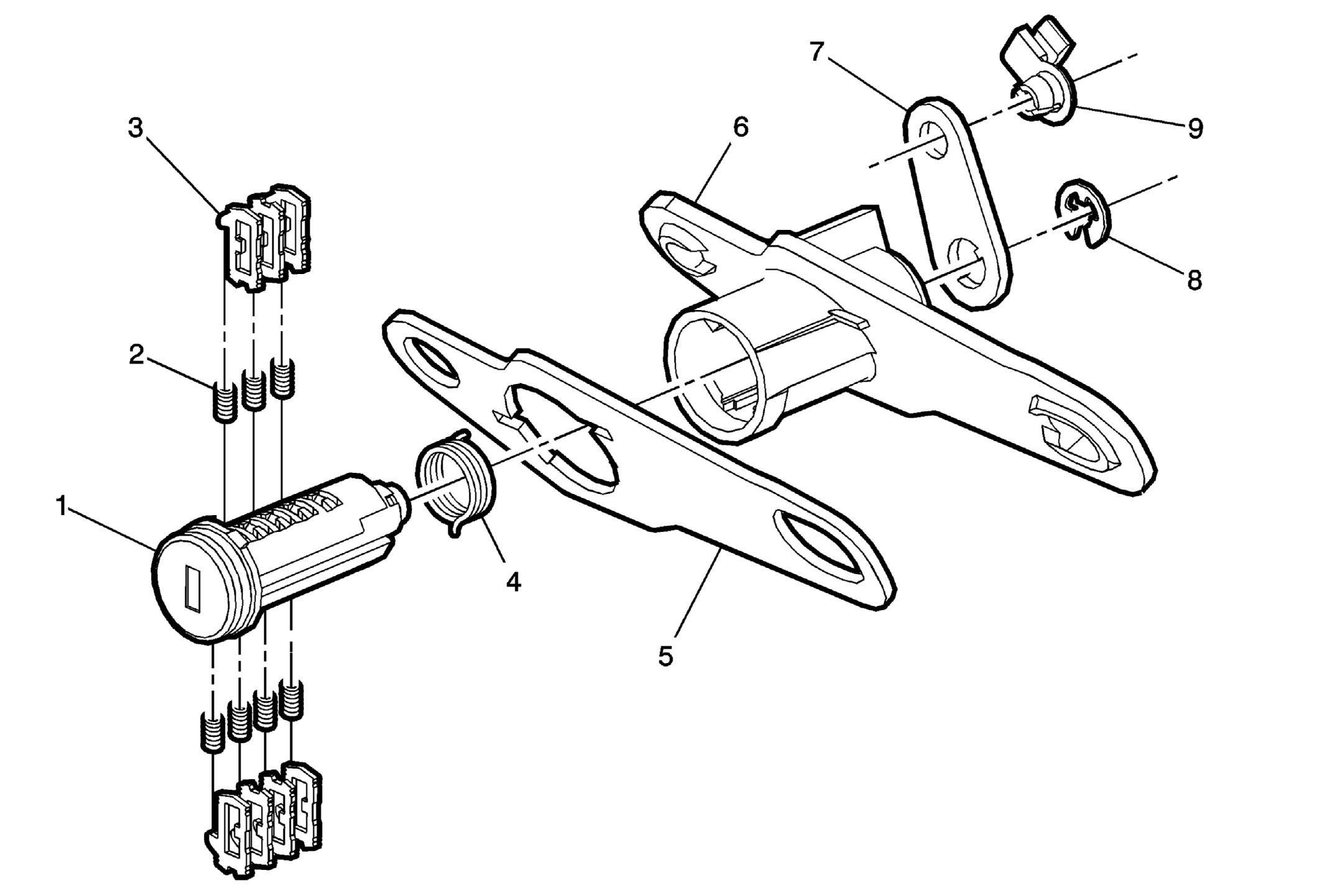 7
9
3
6
8
2
1
4
5