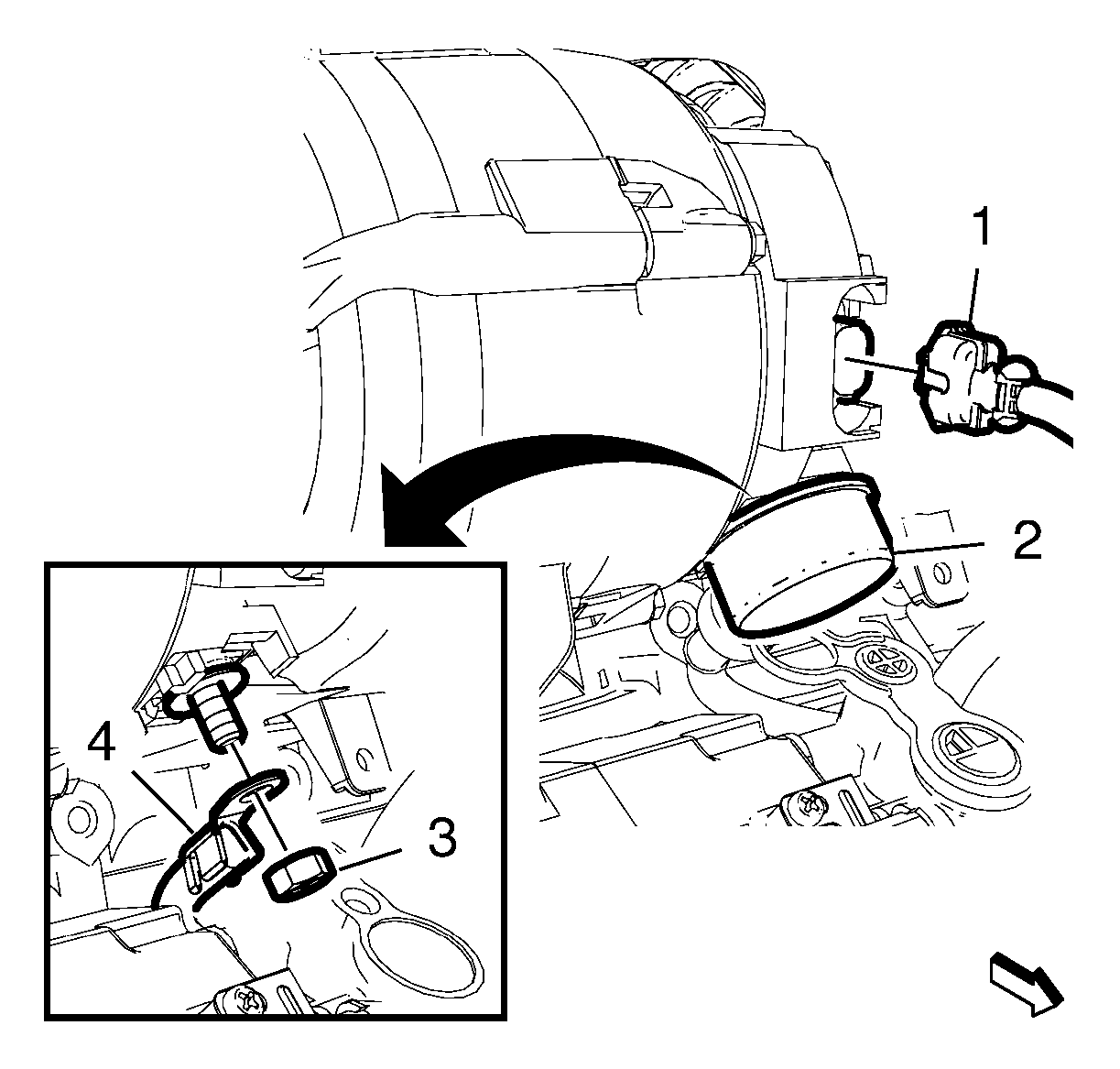 1
2
4
3