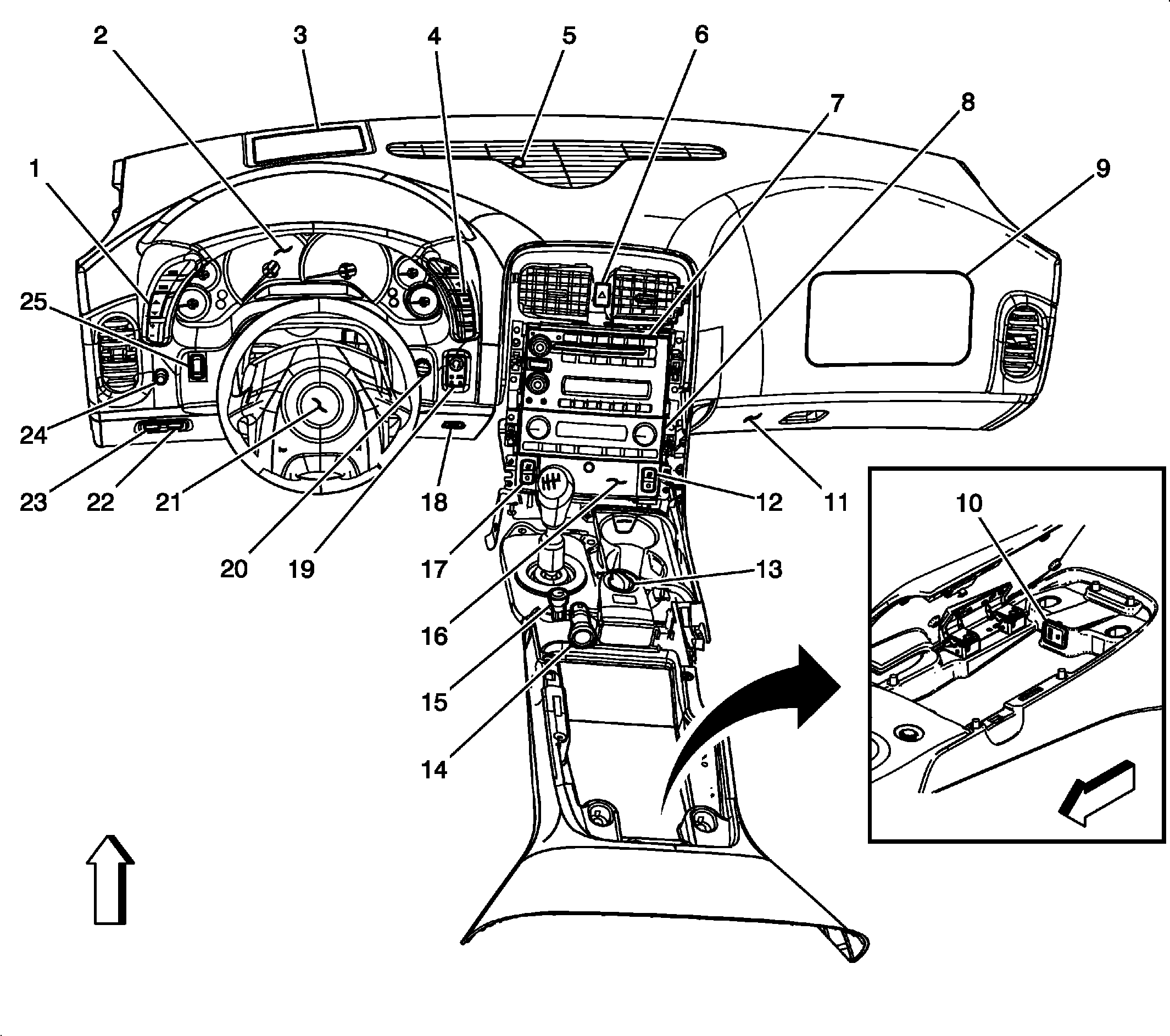 2 3 4 5 6
7 8
1
9
25
24
23 22 21
18
12 11
10
20 19
17
13
16
15
14