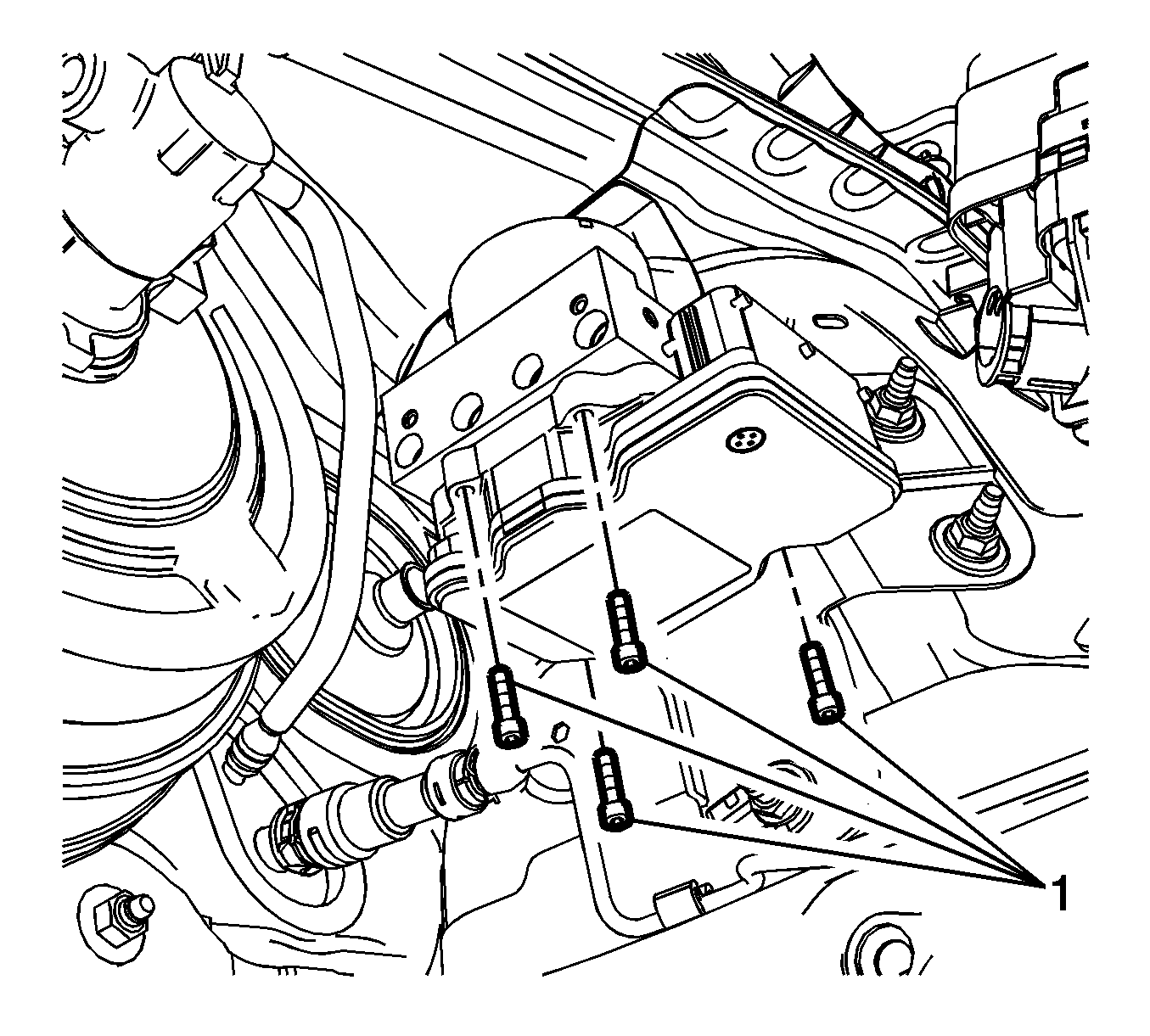 1