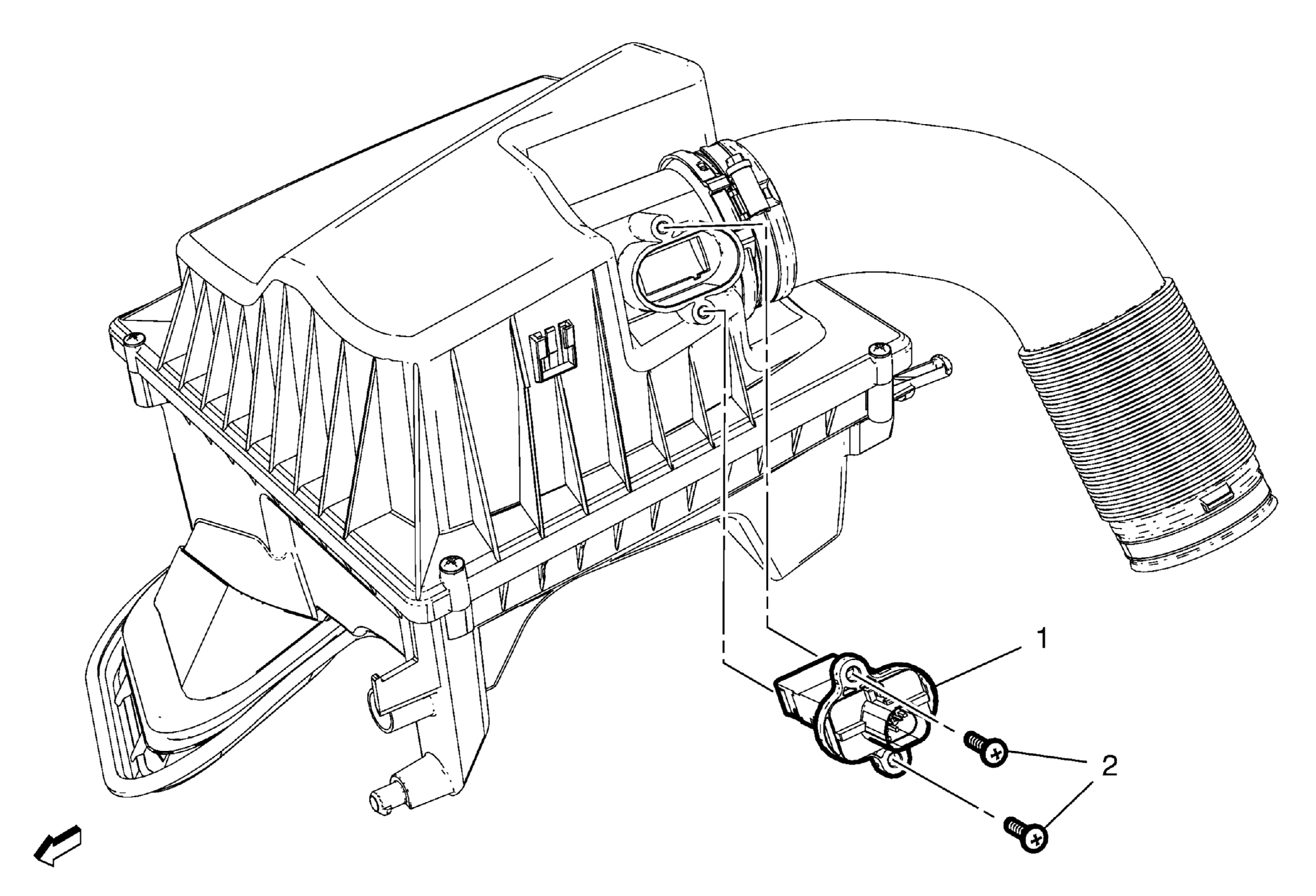 1

2