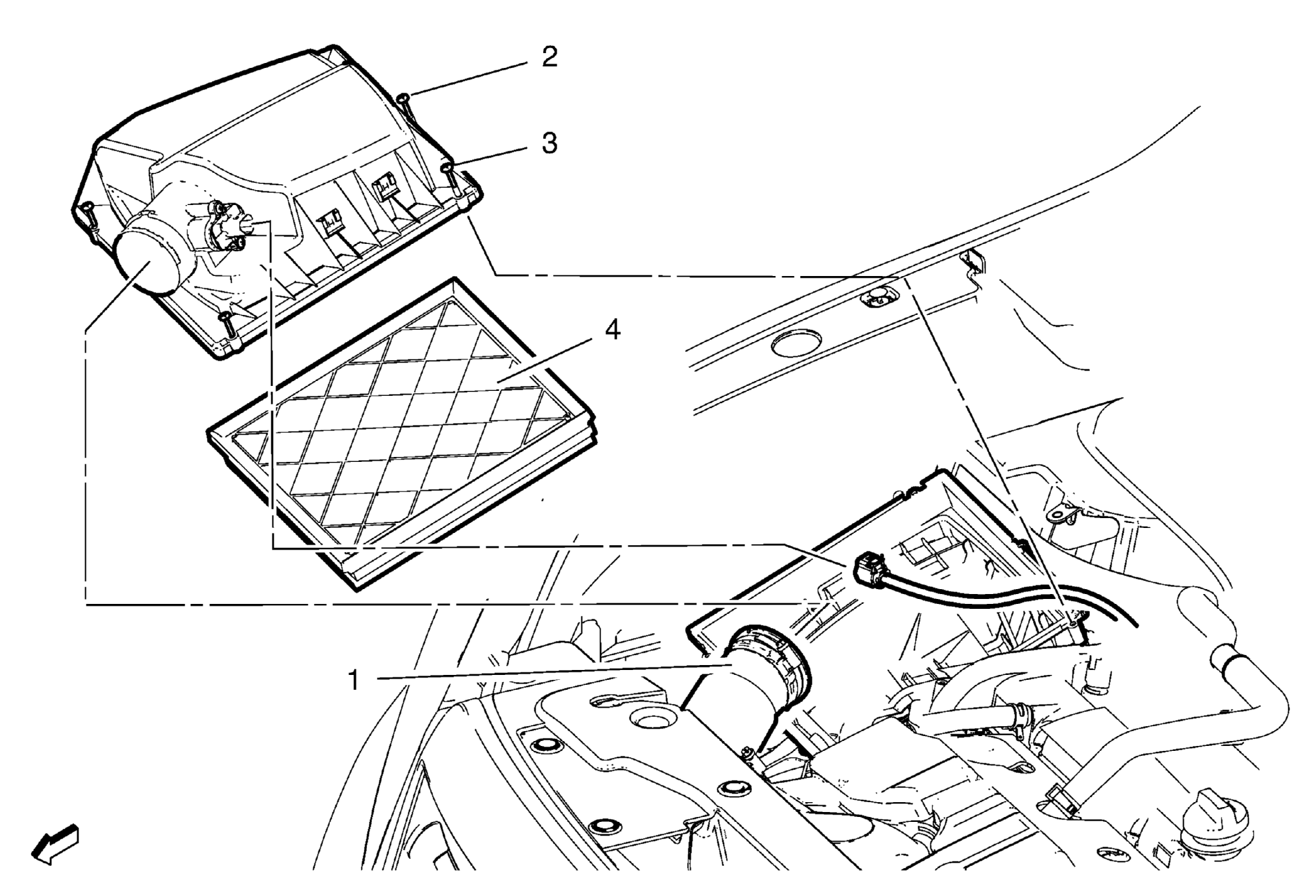 2
3
4
1