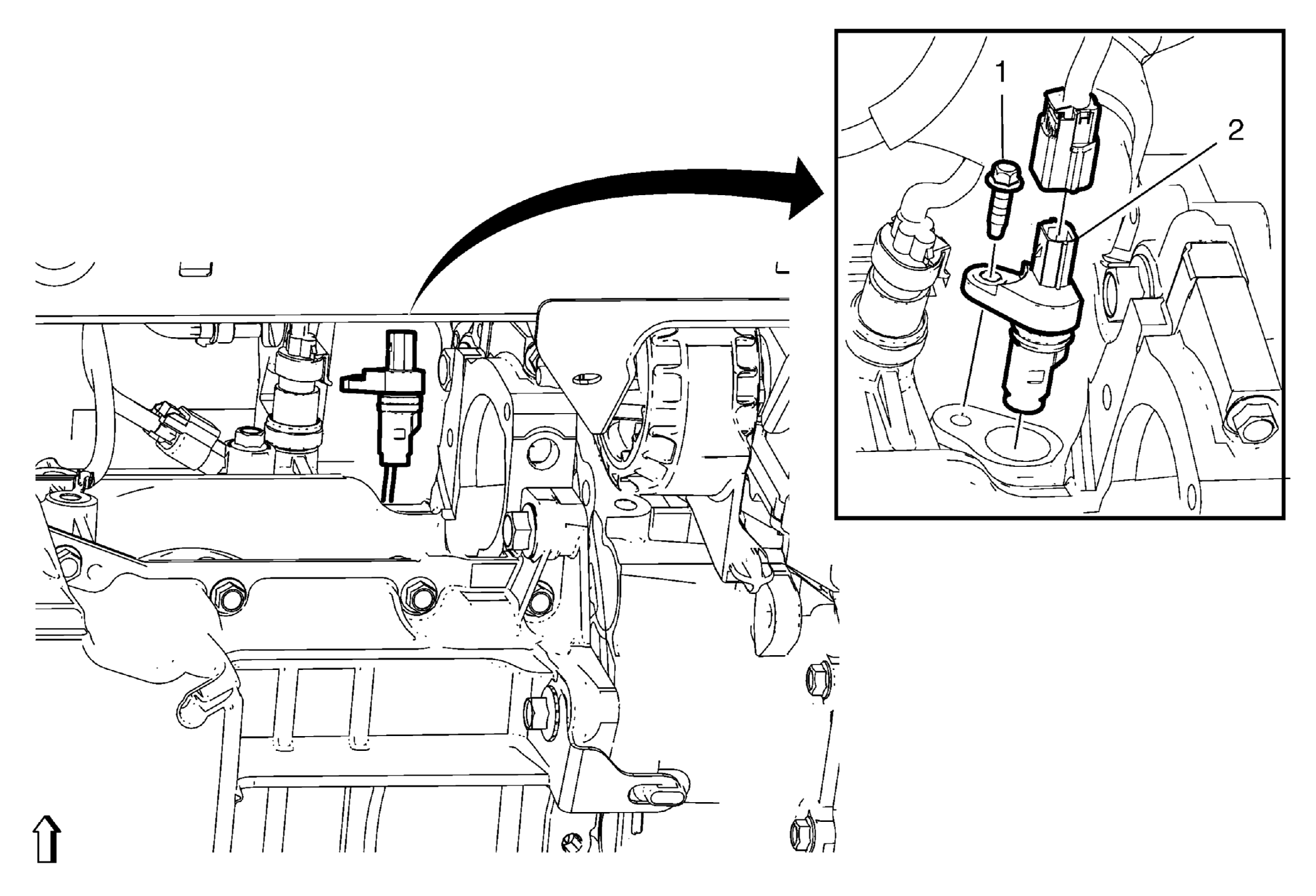 1
2