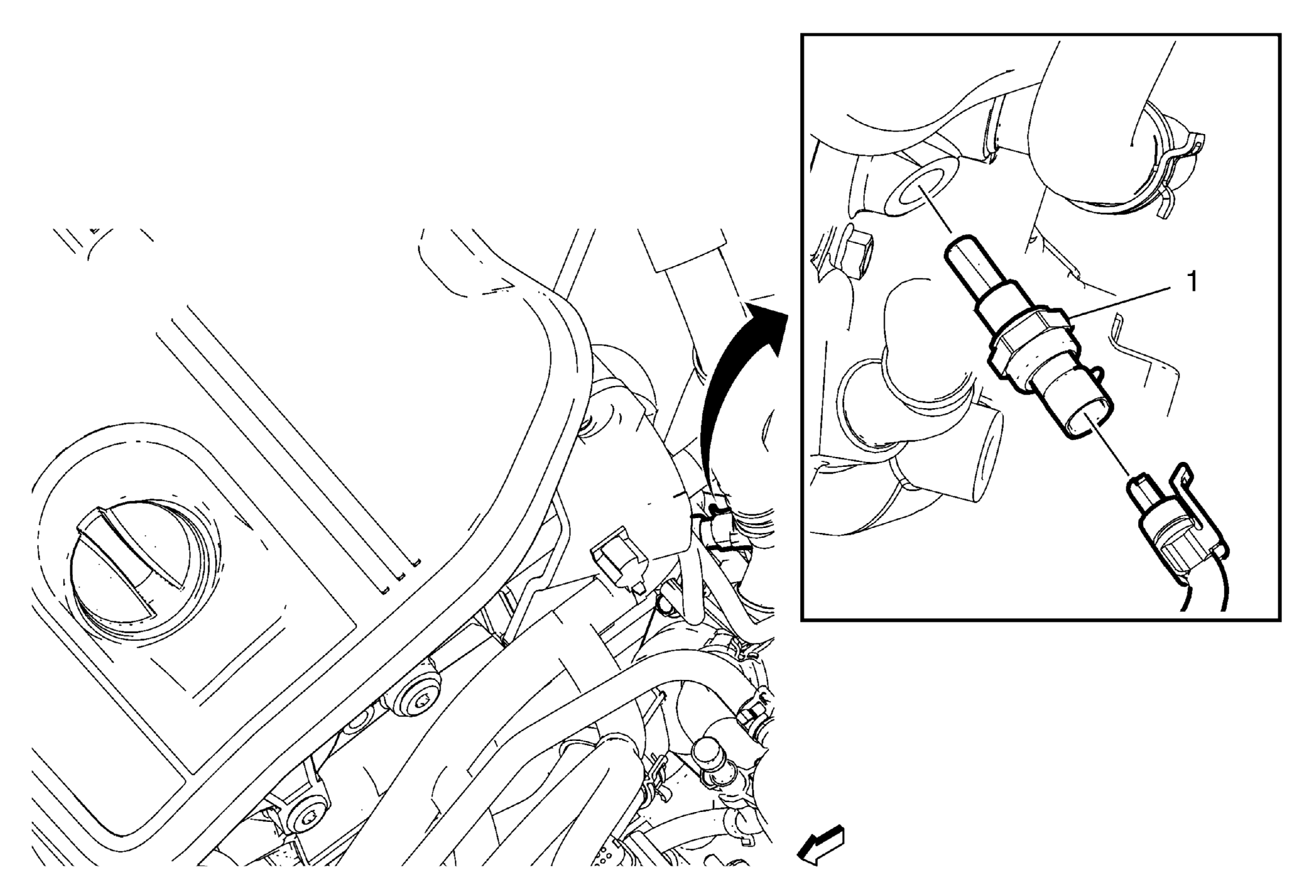 1