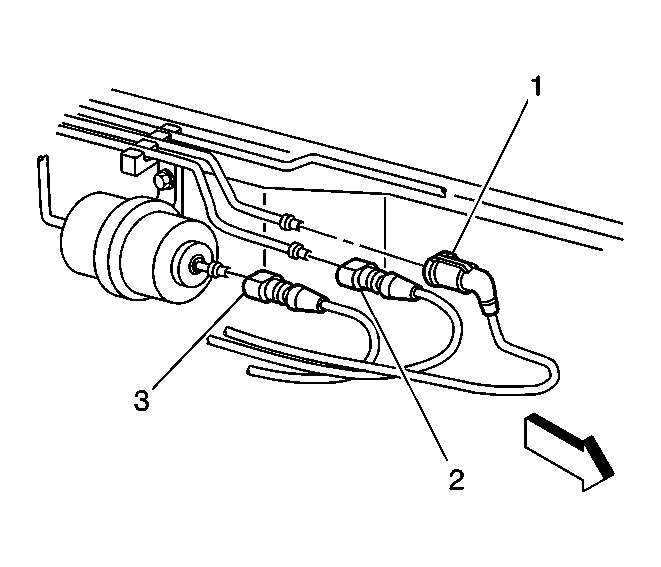 1

3

2