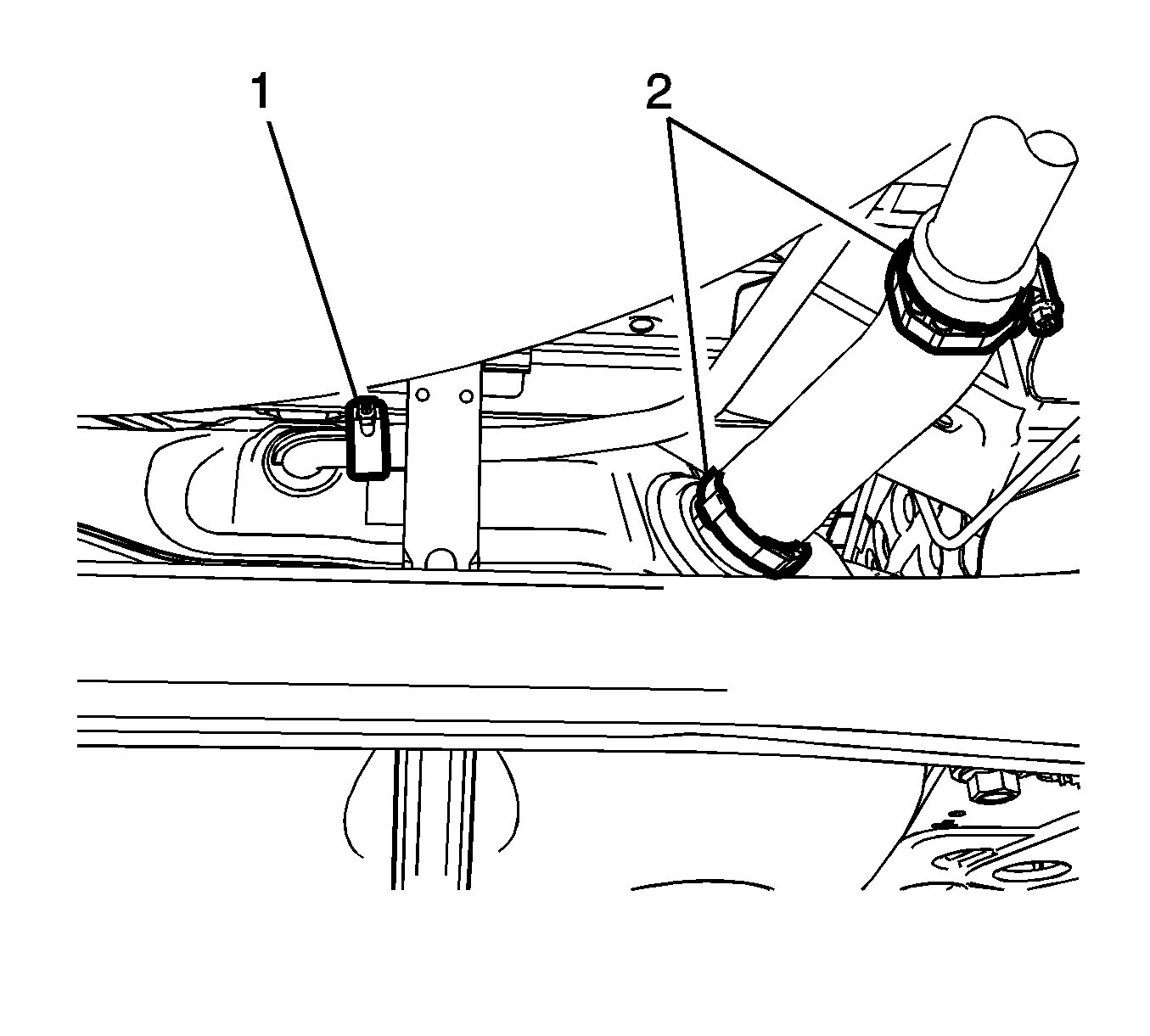 1

2