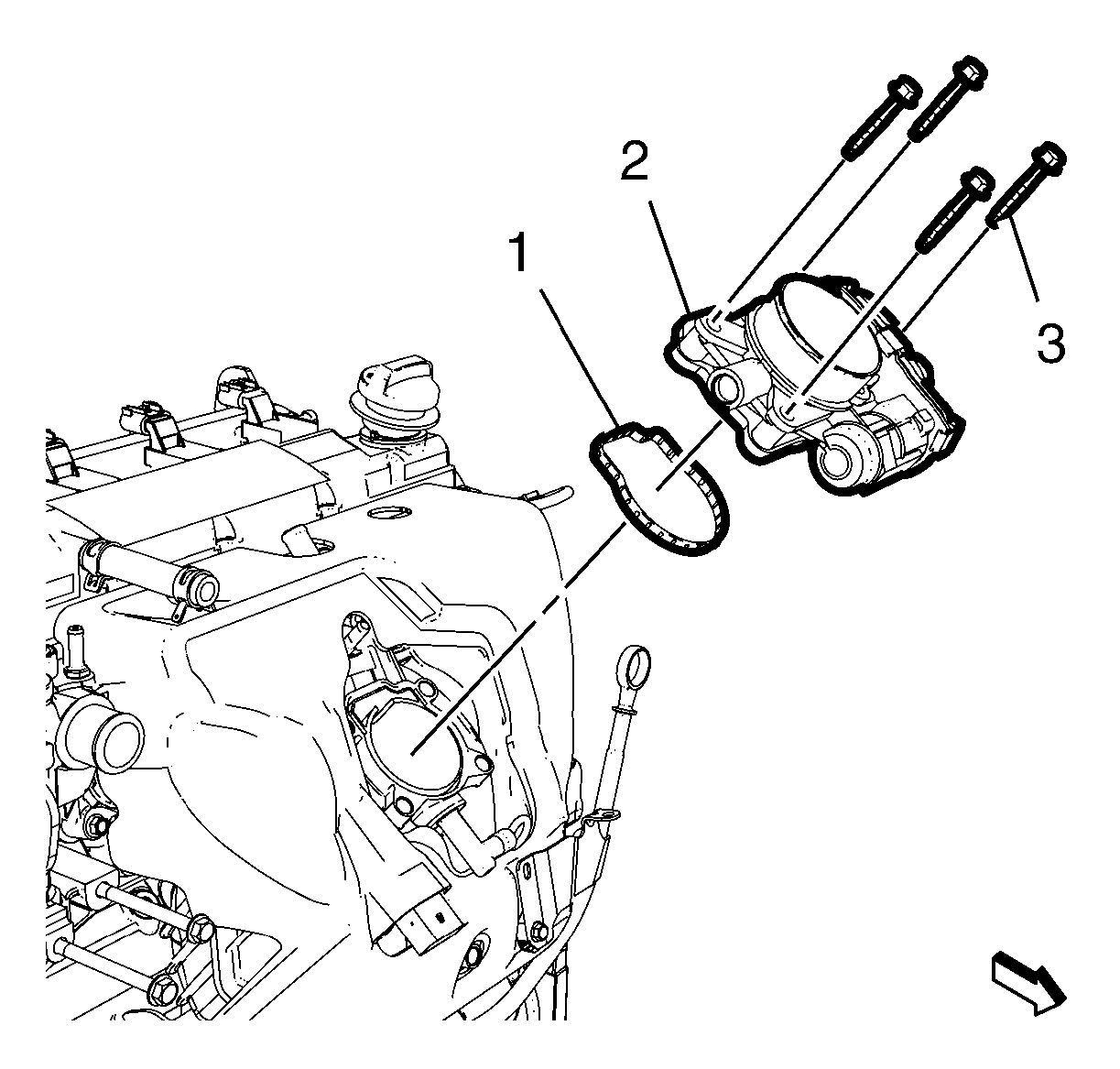 2
1
3