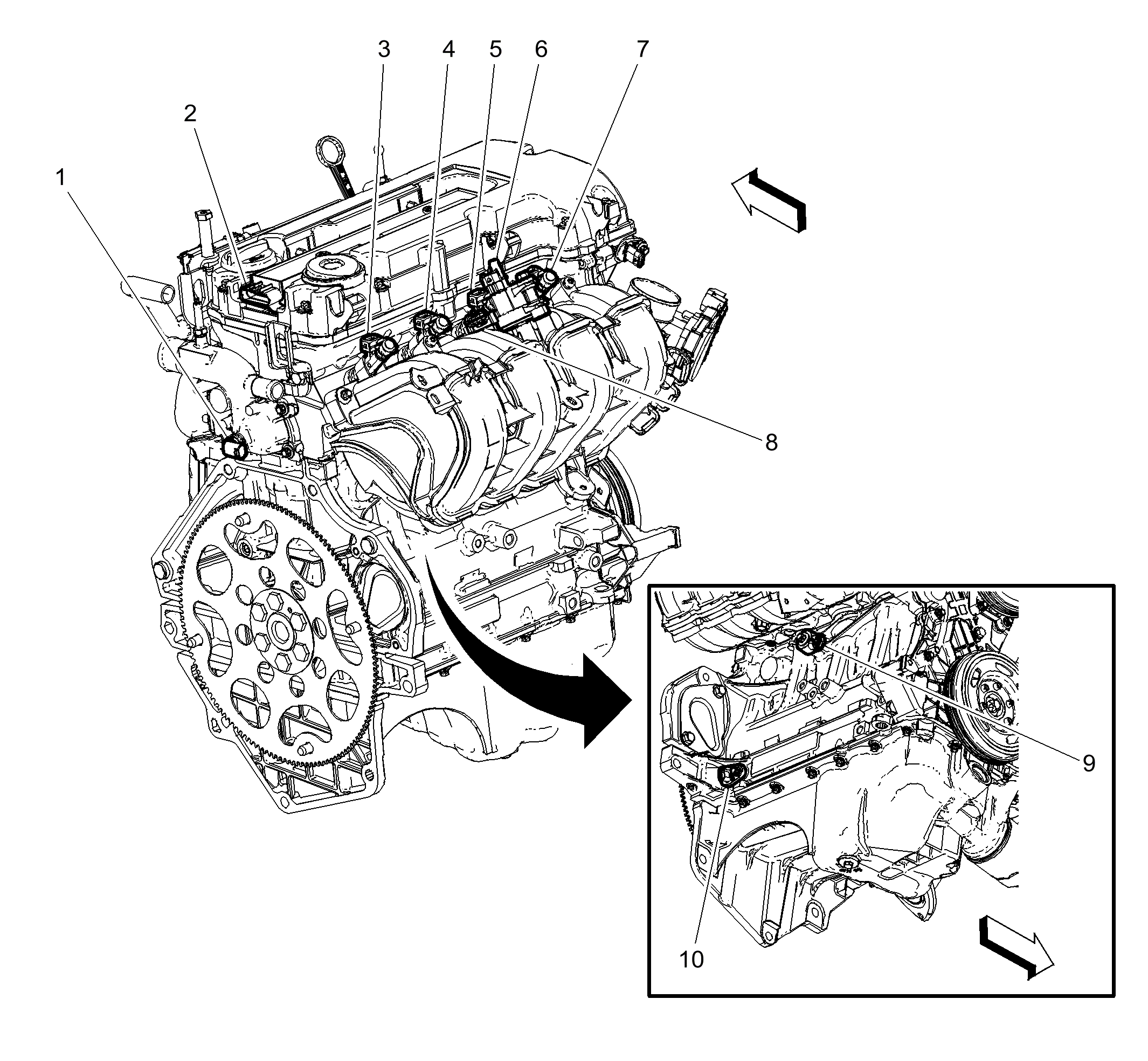 3
4
5
6
7
2
1
8
9
10