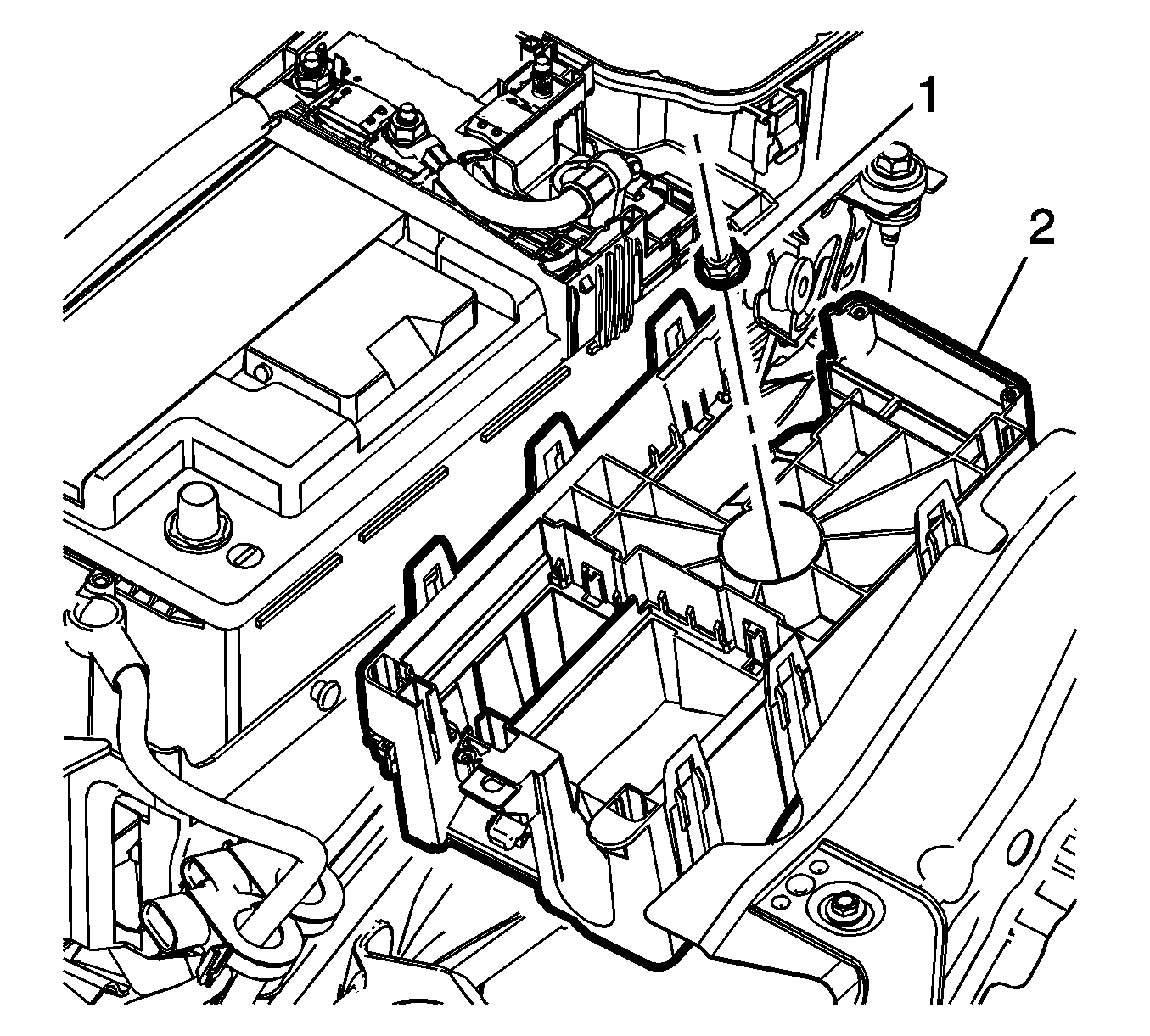 1
2