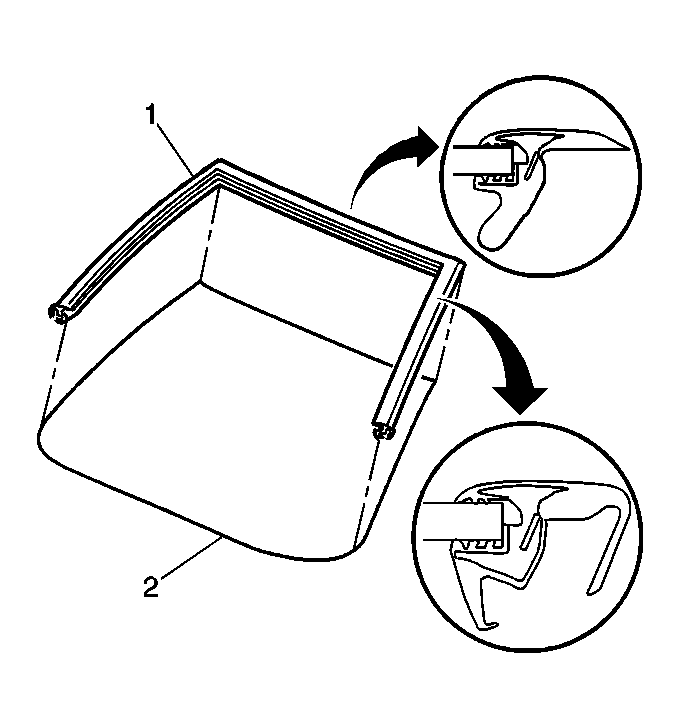 1

2