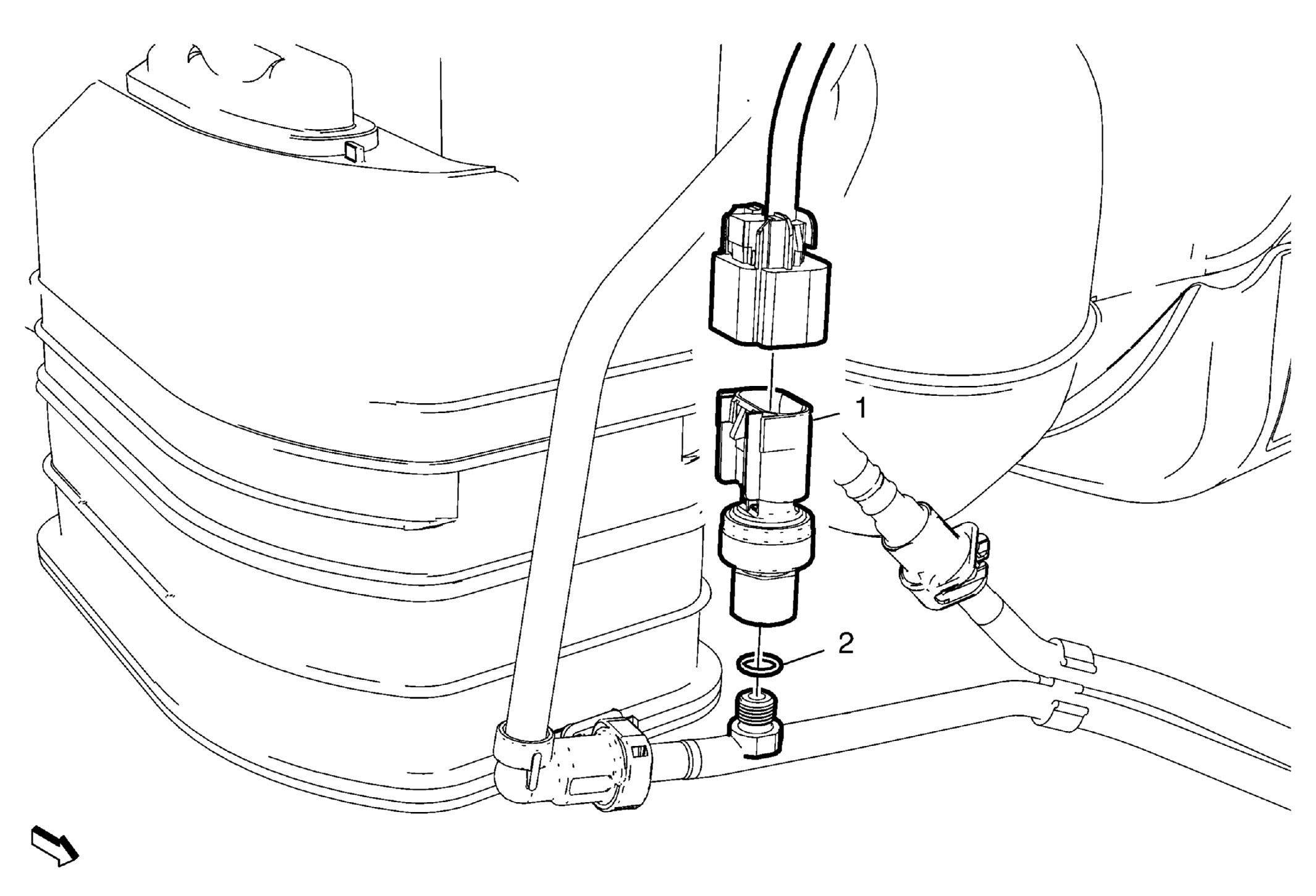 1
2