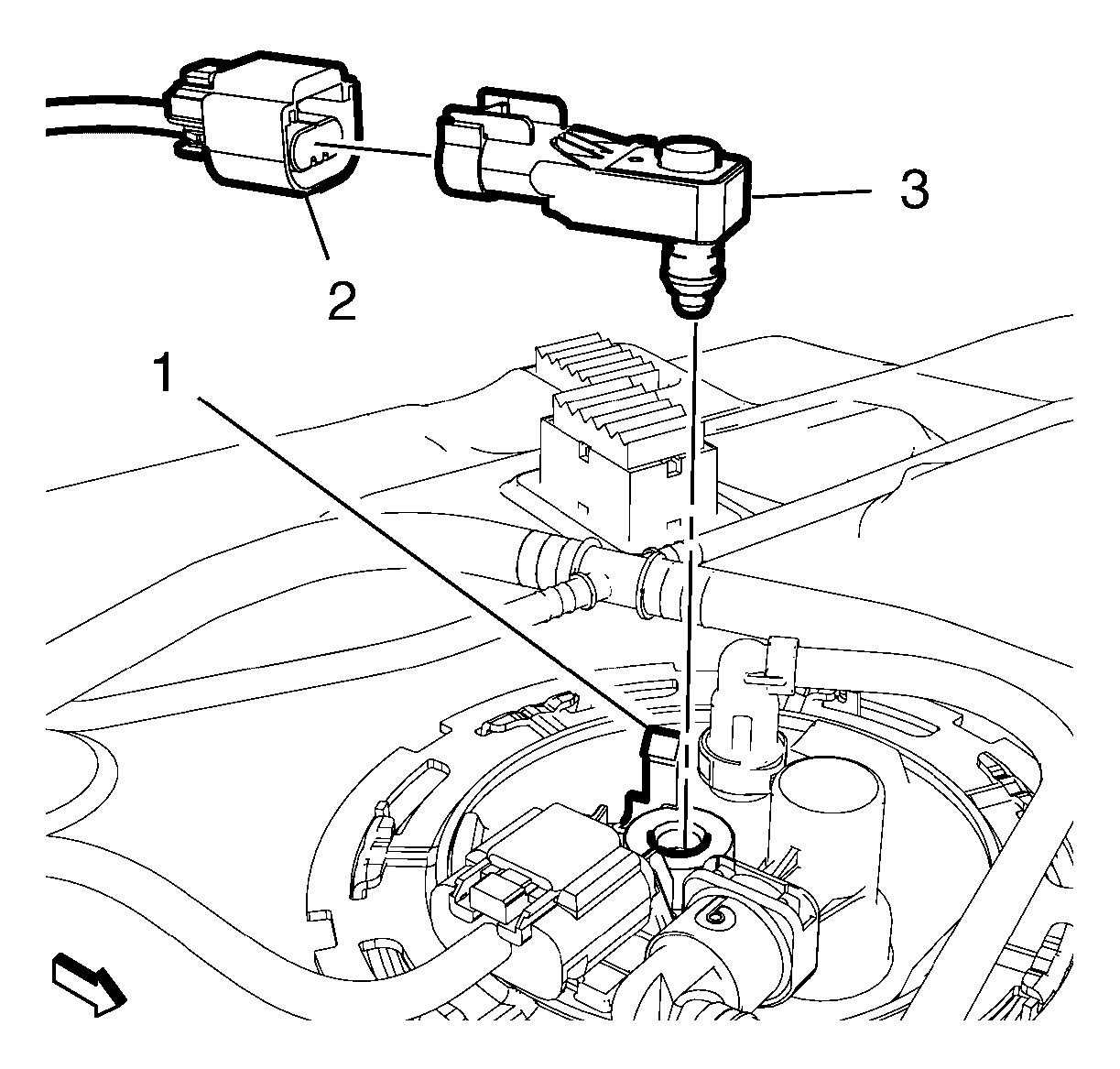 3
2
1