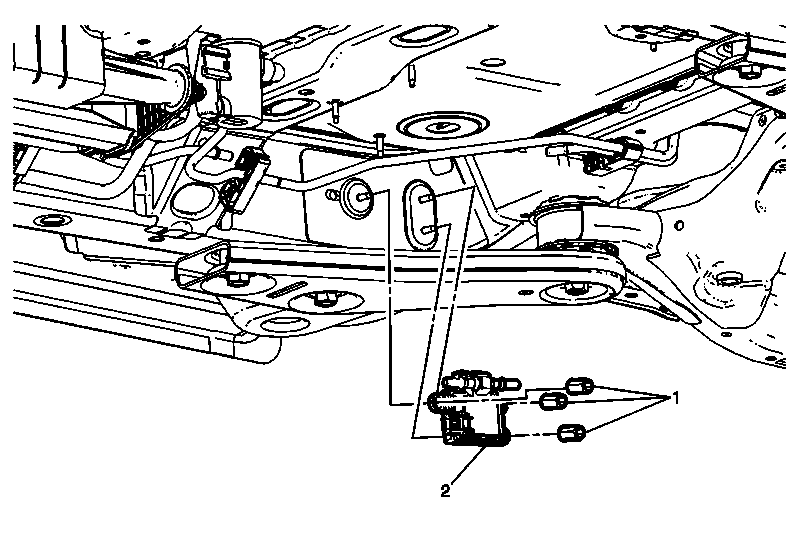 1
2