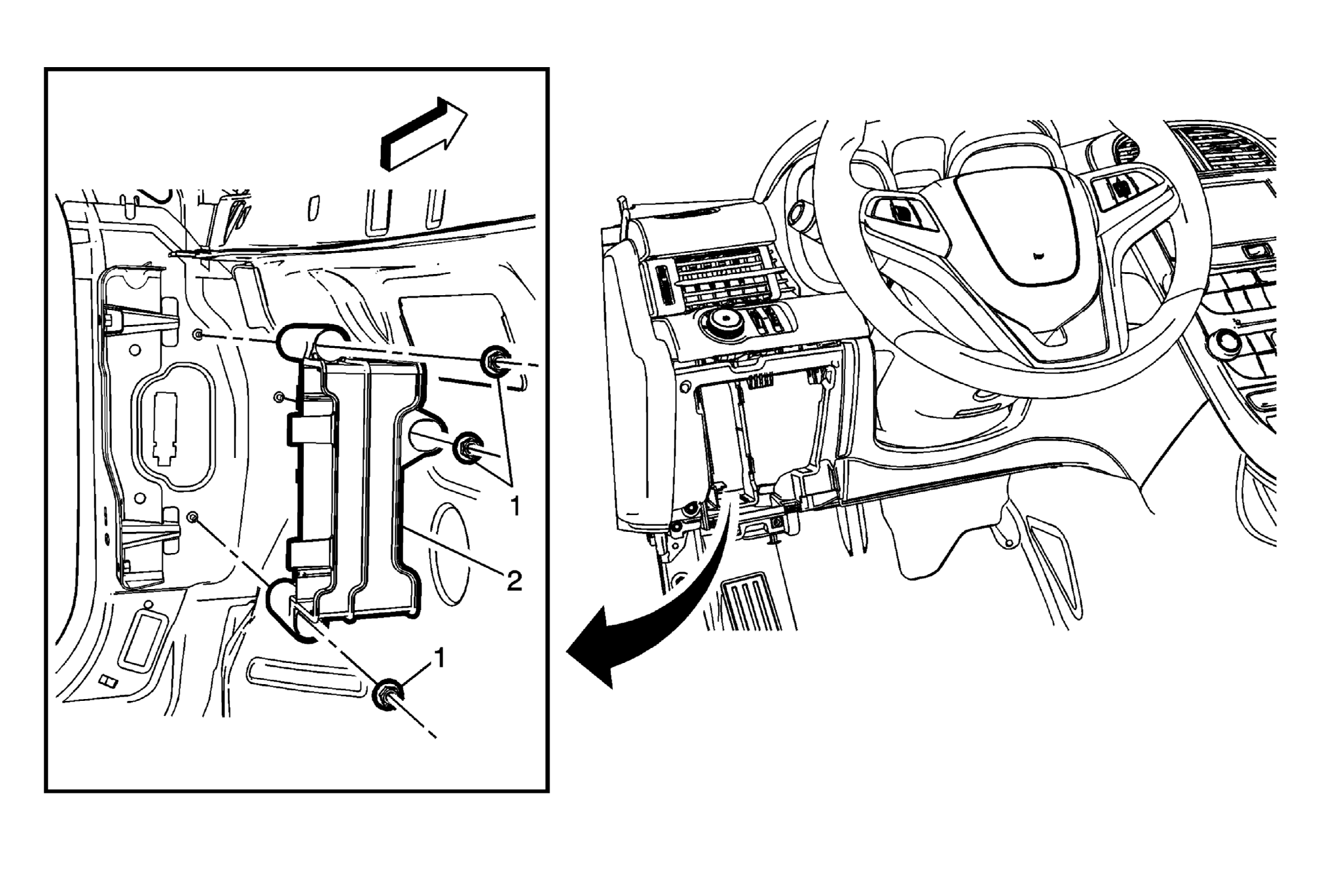 1
2
1