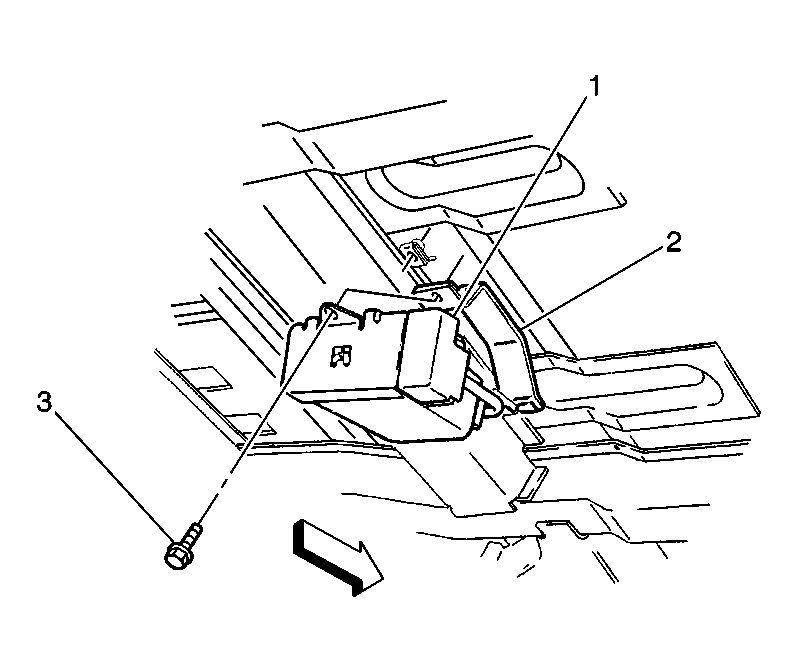 1
2
3