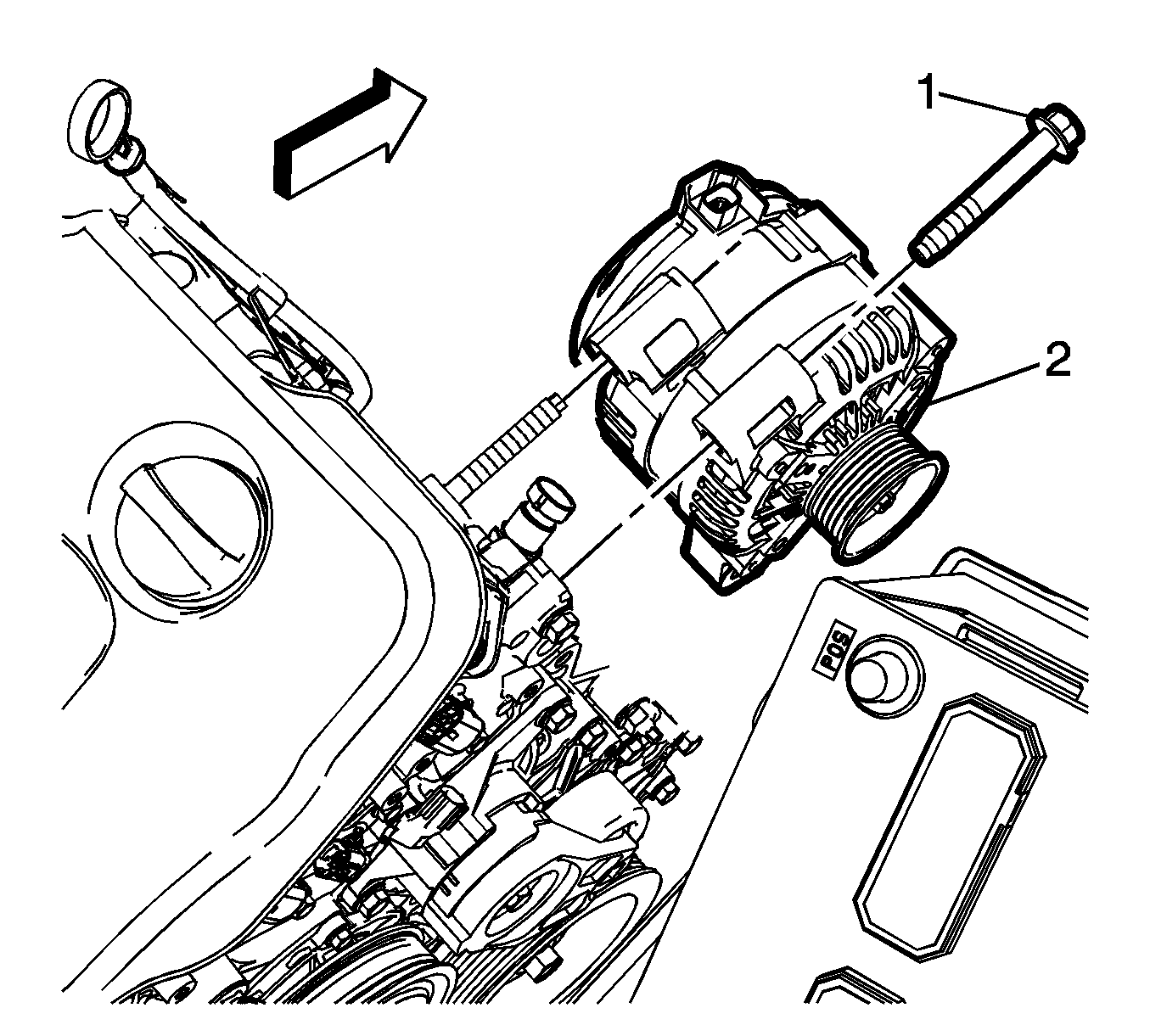 1
2
POS