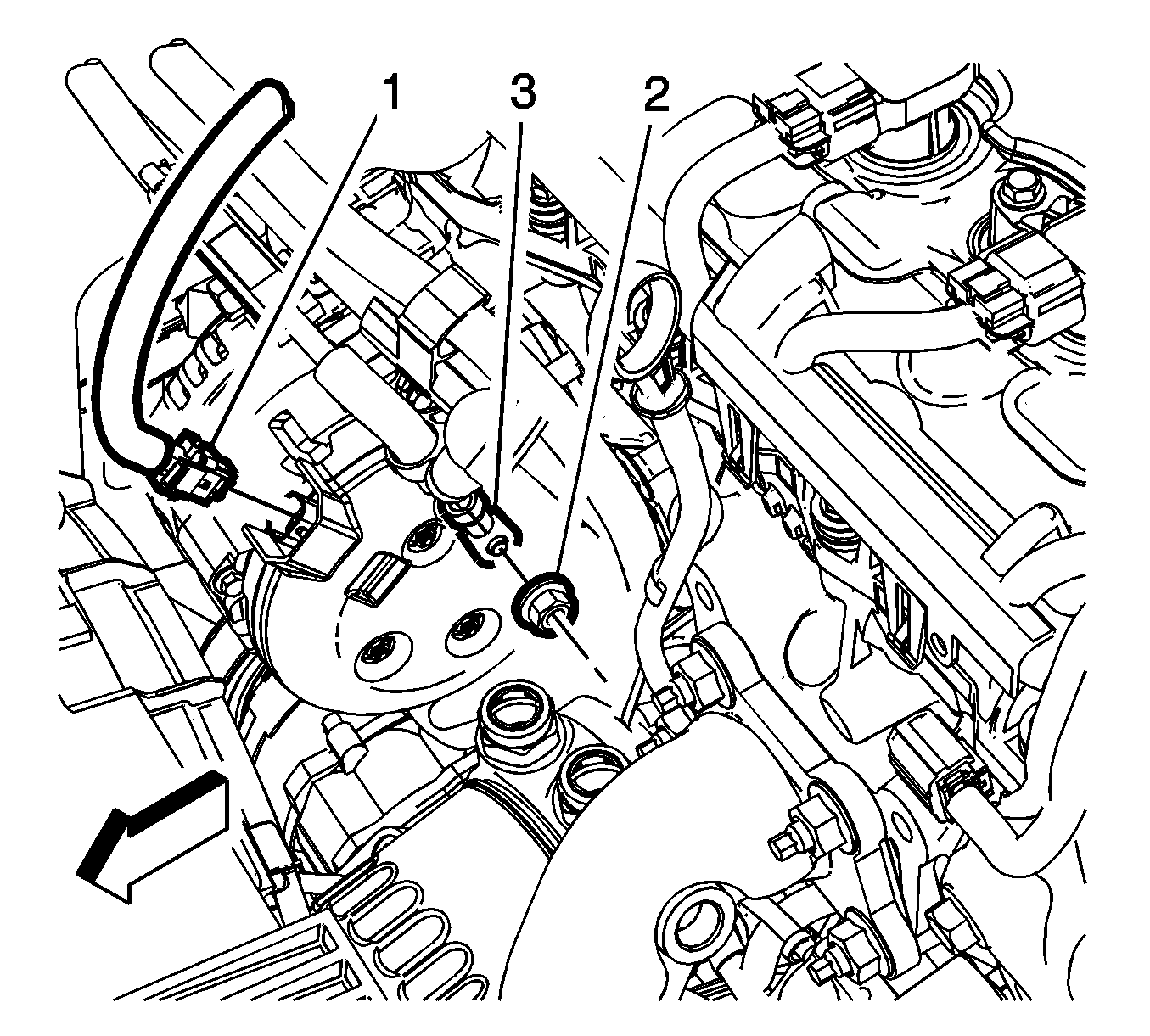 1
3
2