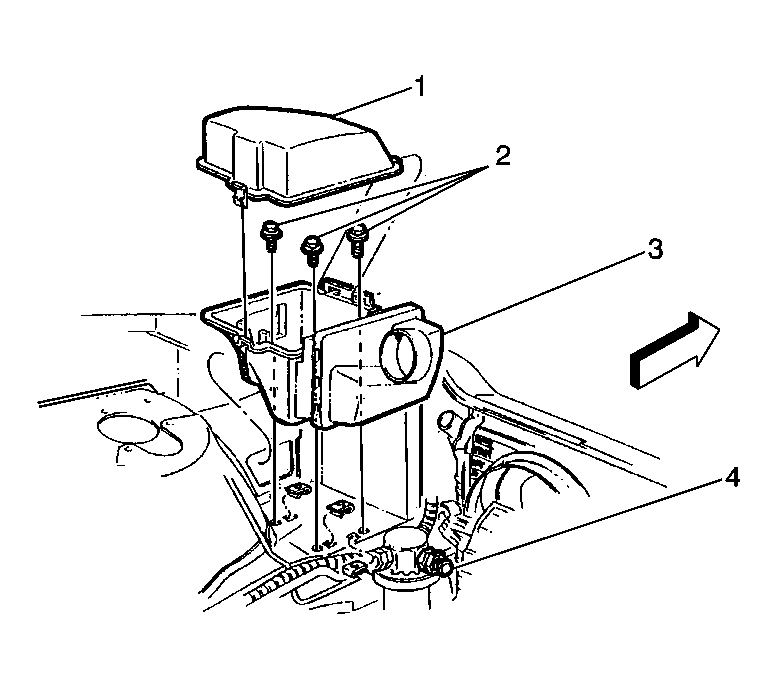 1
2
3
4