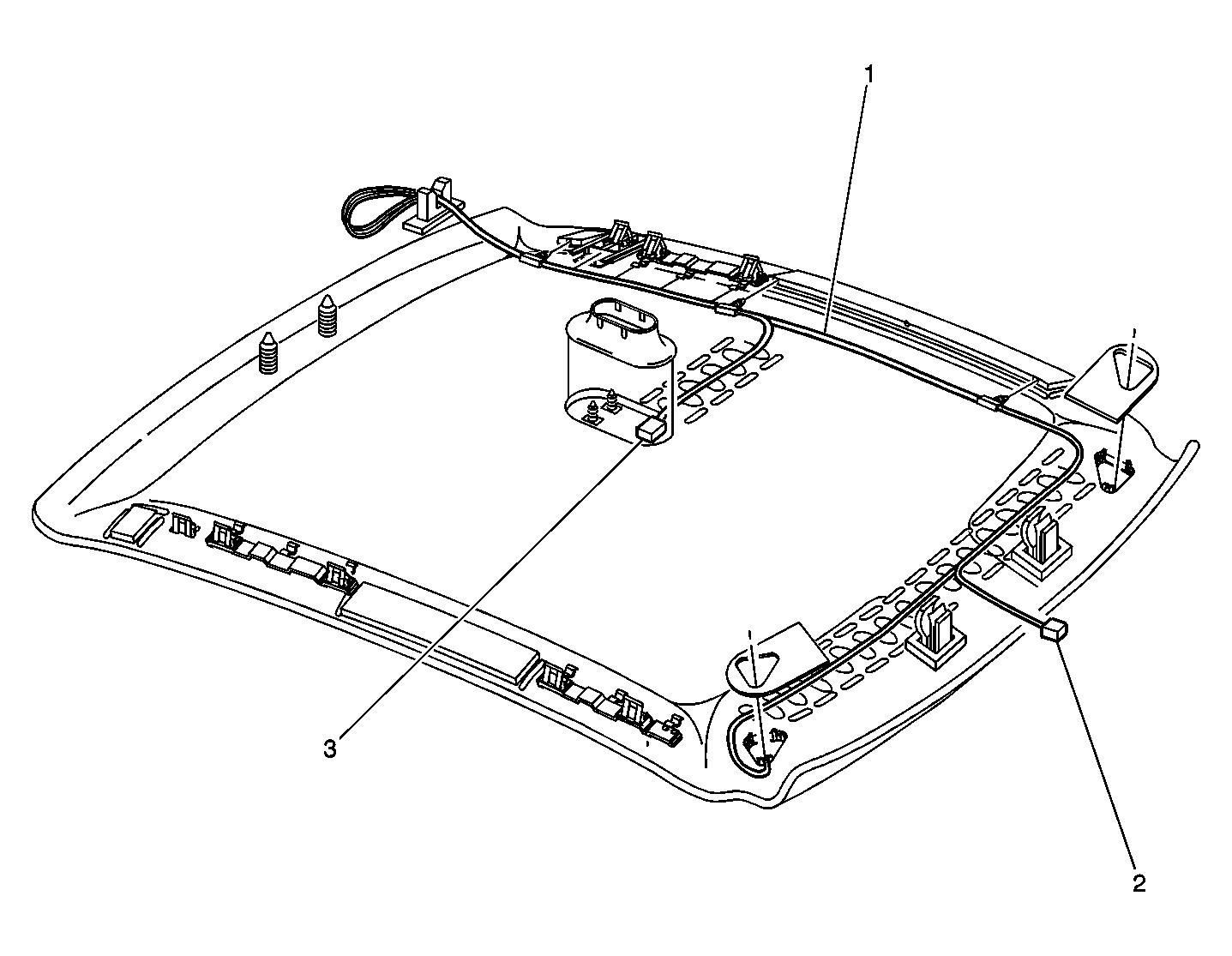 1
3
2