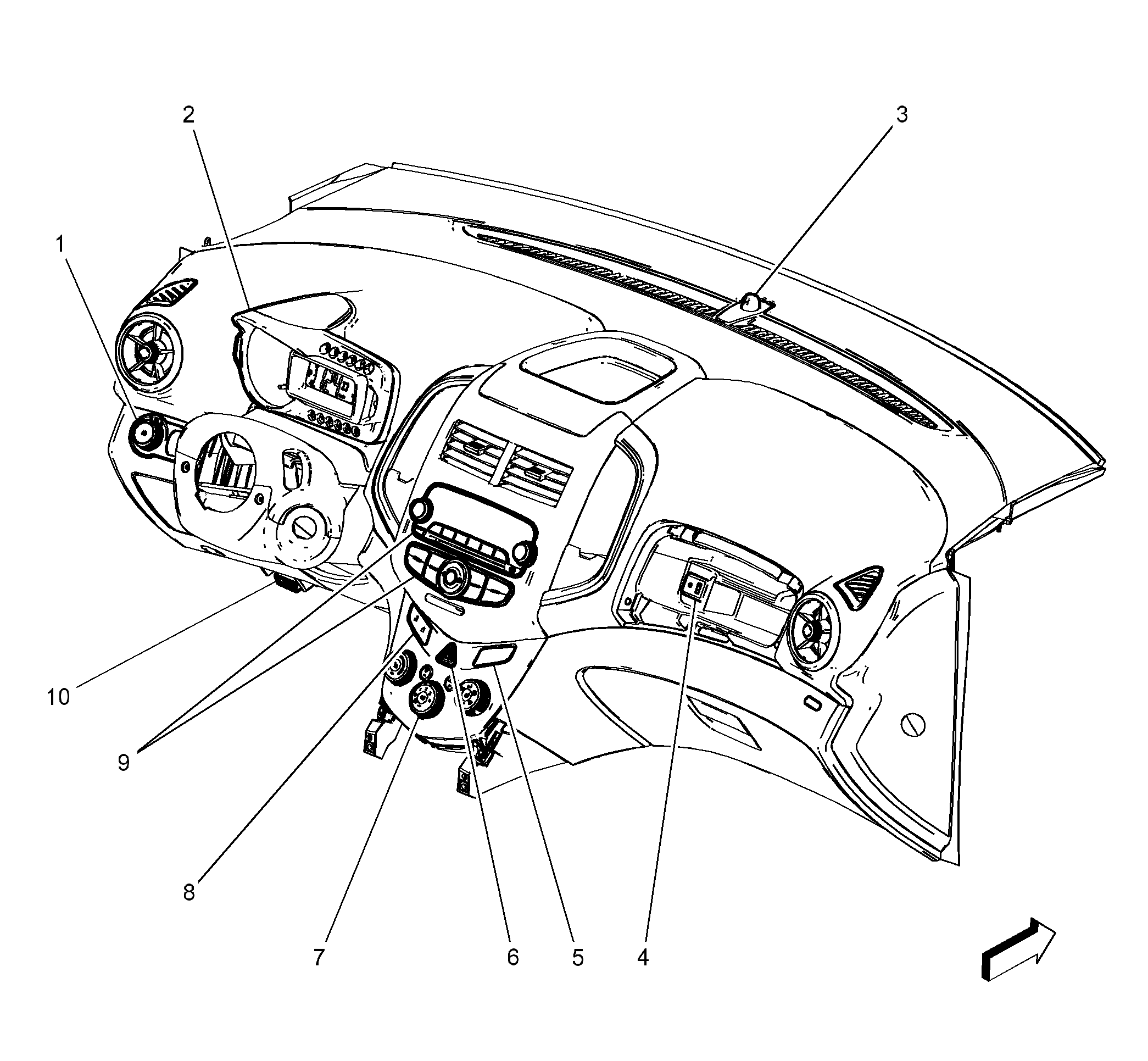 2

3

1

10

9

8

7

6

5

4